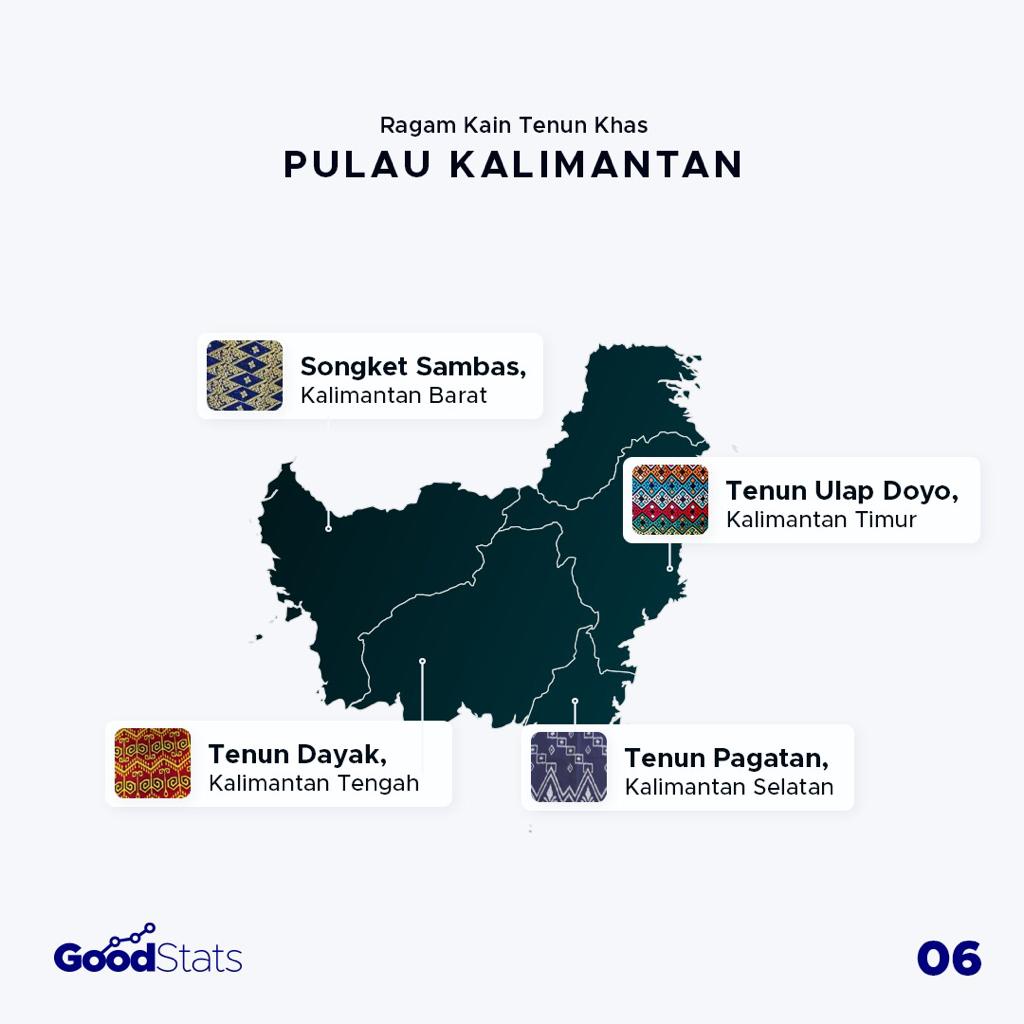 Ragam Kain Tenun Khas
PULAU KALIMANTAN

Songket Sambas,
Kalimantan Barat

Tenun Ulap Doyo,
Kalimantan Timur

Tenun Dayak,
Kalimantan Tengah

Tenun Pagatan,
Kalimantan Selatan

GoodStats

06