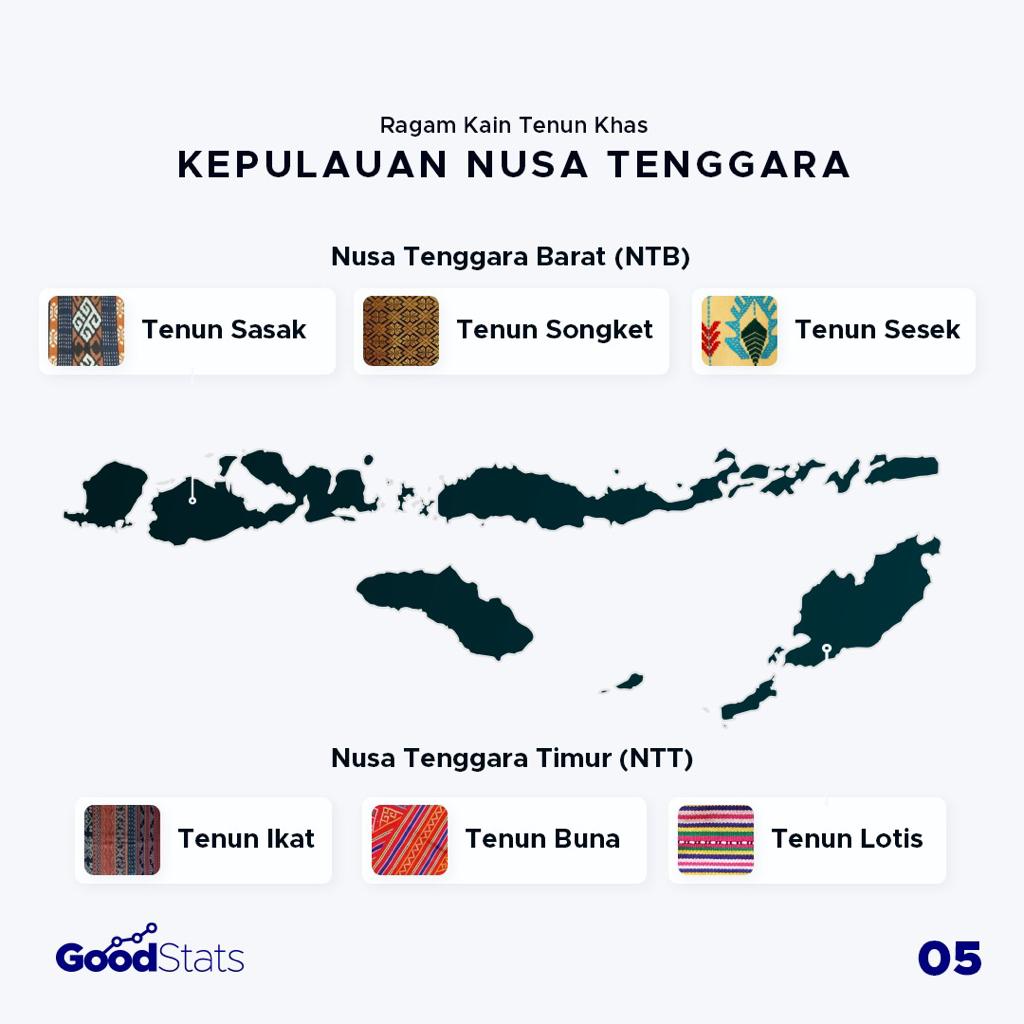 Ragam Kain Tenun Khas
KEPULAUAN NUSA TENGGARA

Nusa Tenggara Barat (NTB)

Tenun Sasak

Tenun Songket

Tenun Sesek

Nusa Tenggara Timur (NTT)

Tenun Ikat

Tenun Buna

Tenun Lotis

GoodStats

05