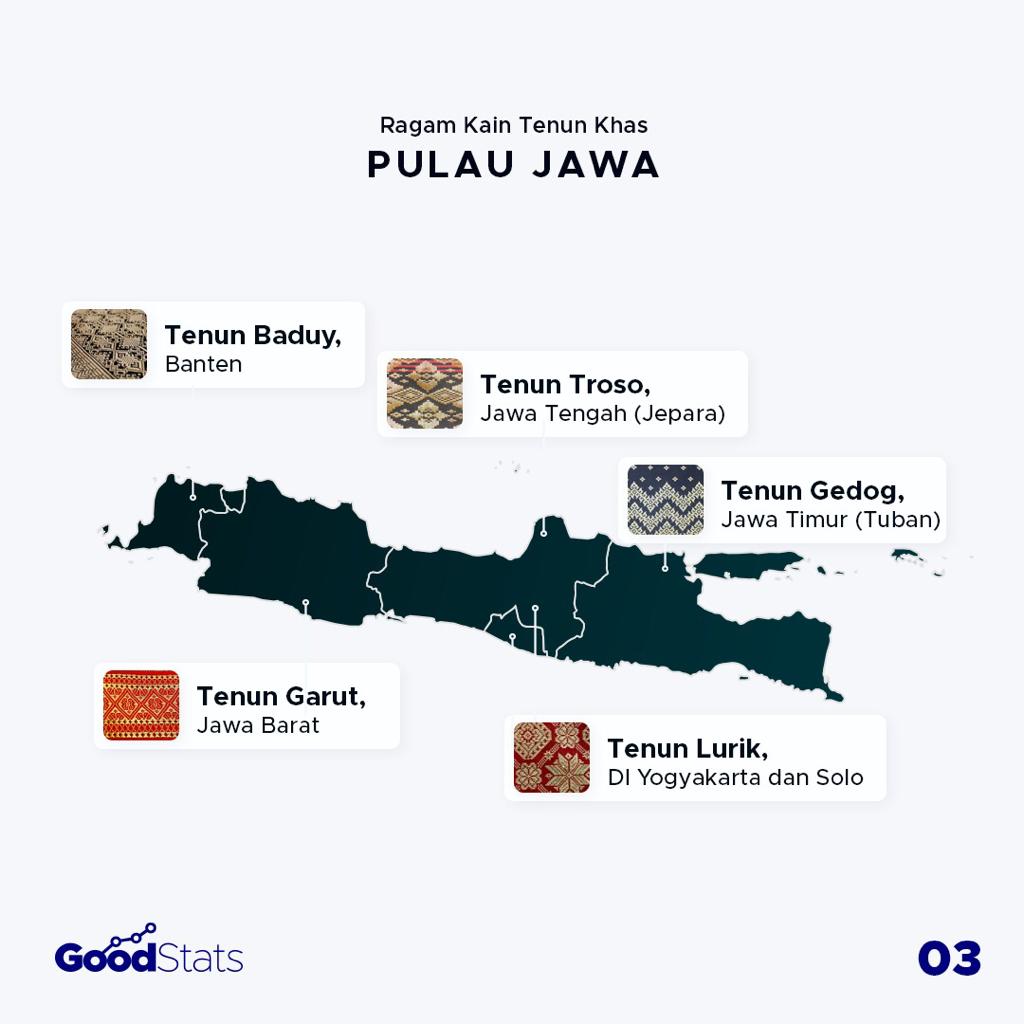 Ragam Kain Tenun Khas
PULAU JAWA

Tenun Baduy,
Banten

Tenun Troso,
Jawa Tengah (Jepara)

Tenun Gedog,
Jawa Timur (Tuban)

Tenun Garut,
Jawa Barat

Tenun Lurik,
DI Yogyakarta dan Solo

GoodStats

03