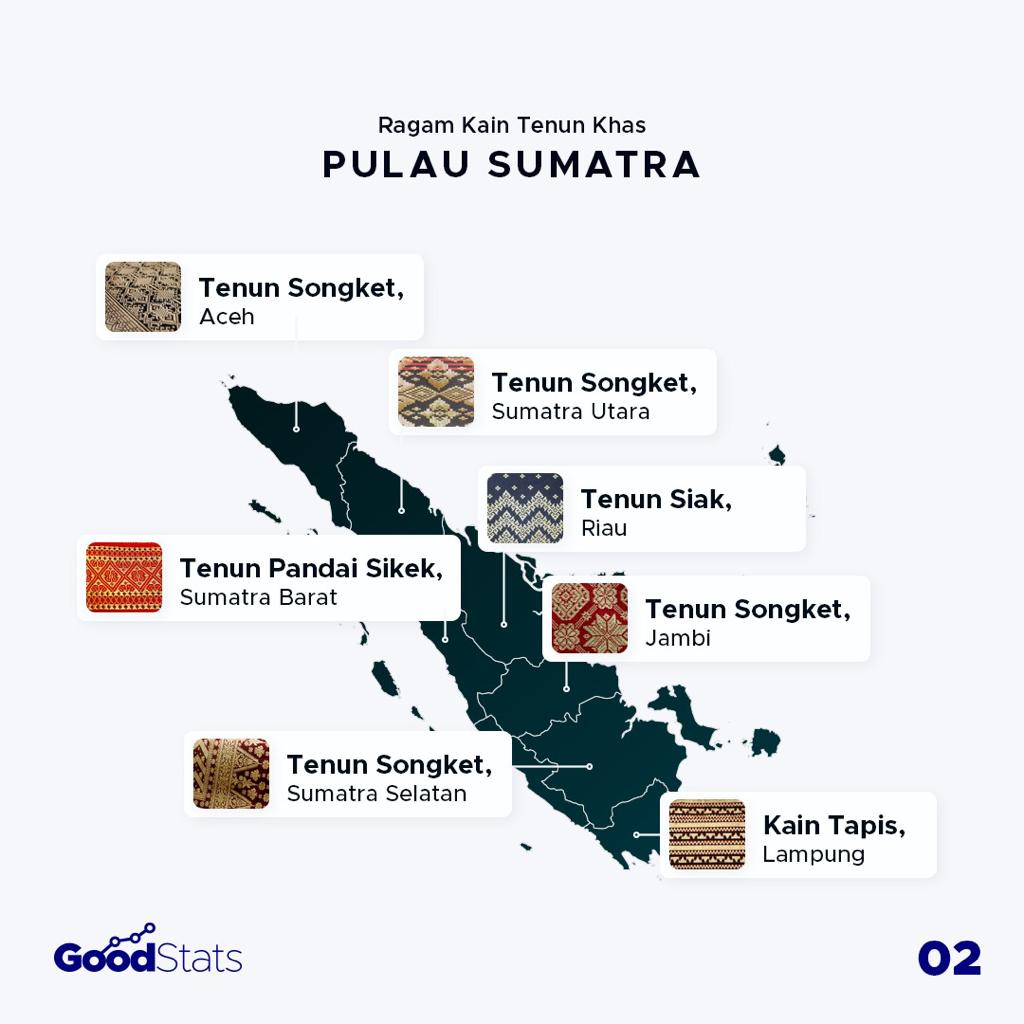 Ragam Kain Tenun Khas
PULAU SUMATRA

Tenun Songket,
Aceh

Tenun Songket,
Sumatra Utara

Tenun Siak,
Riau

Tenun Pandai Sikek,
Sumatra Barat

Tenun Songket,
Jambi

Tenun Songket,
Sumatra Selatan

Kain Tapis,
Lampung

GoodStats

02