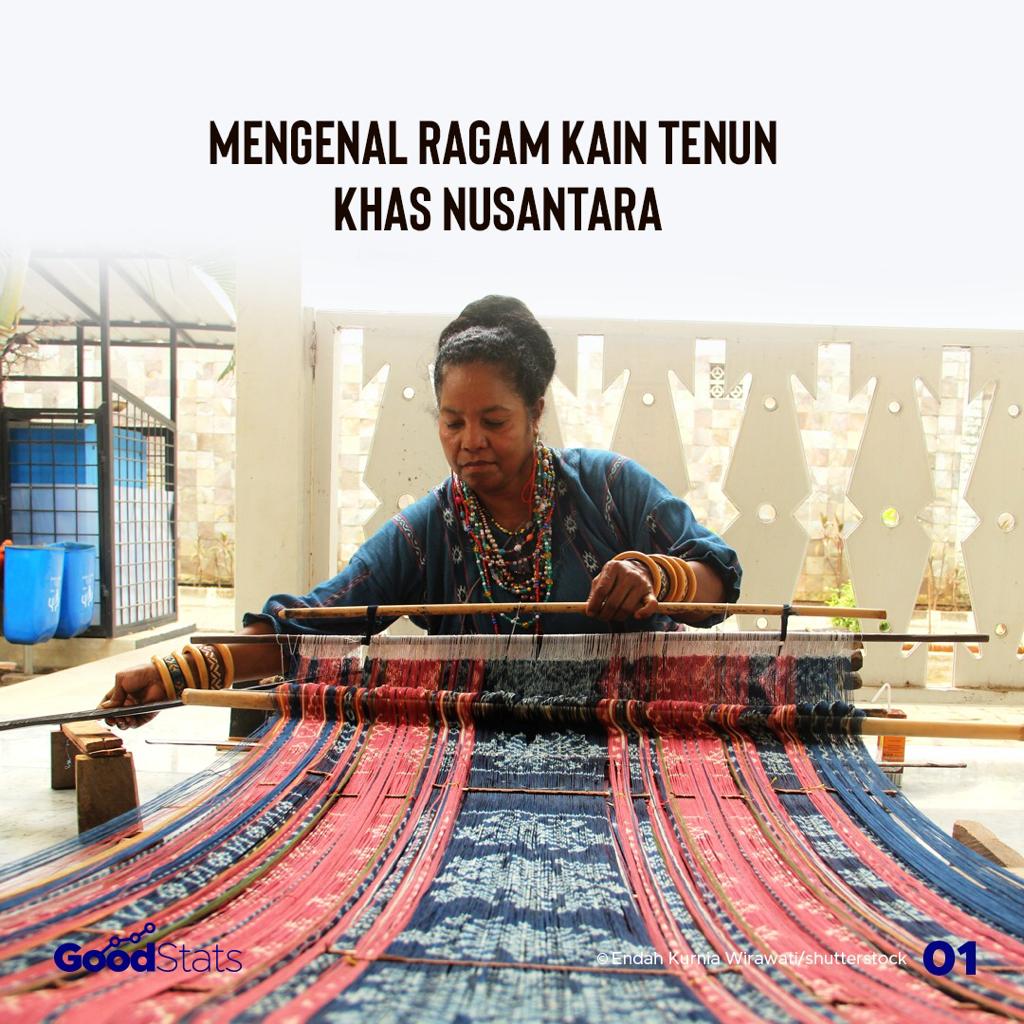 MENGENAL RAGAM KAIN TENUN KHAS NUSANTARA

GoodStats

© Endah Kurnia Wirawati/shutterstock

01