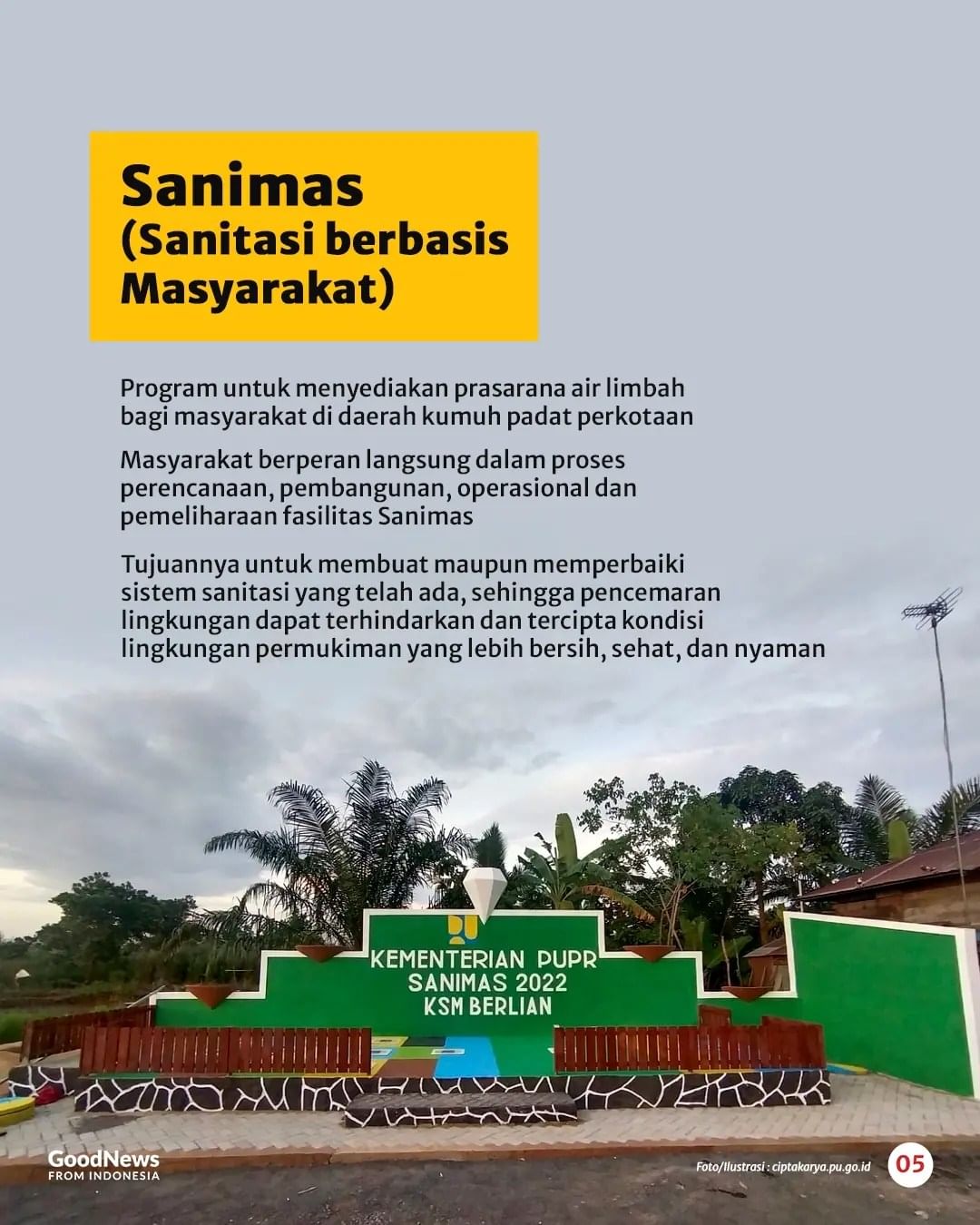 Sanimas (Sanitasi berbasis Masyarakat)

Program untuk menyediakan prasarana air limbah bagi masyarakat di daerah kumuh padat perkotaan

Masyarakat berperan langsung dalam proses perencanaan, pembangunan, operasional dan pemeliharaan fasilitas Sanimas

Tujuannya untuk membuat maupun memperbaiki sistem sanitasi yang telah ada, sehingga pencemaran lingkungan dapat terhindarkan dan tercipta kondisi lingkungan permukiman yang lebih bersih, sehat, dan nyaman

KEMENTERIAN PUPR
SANIMAS 2022
KSM BERLIAN

GoodNews FROM INDONESIA

Foto/Ilustrasi : ciptakarya.pu.go.id

05