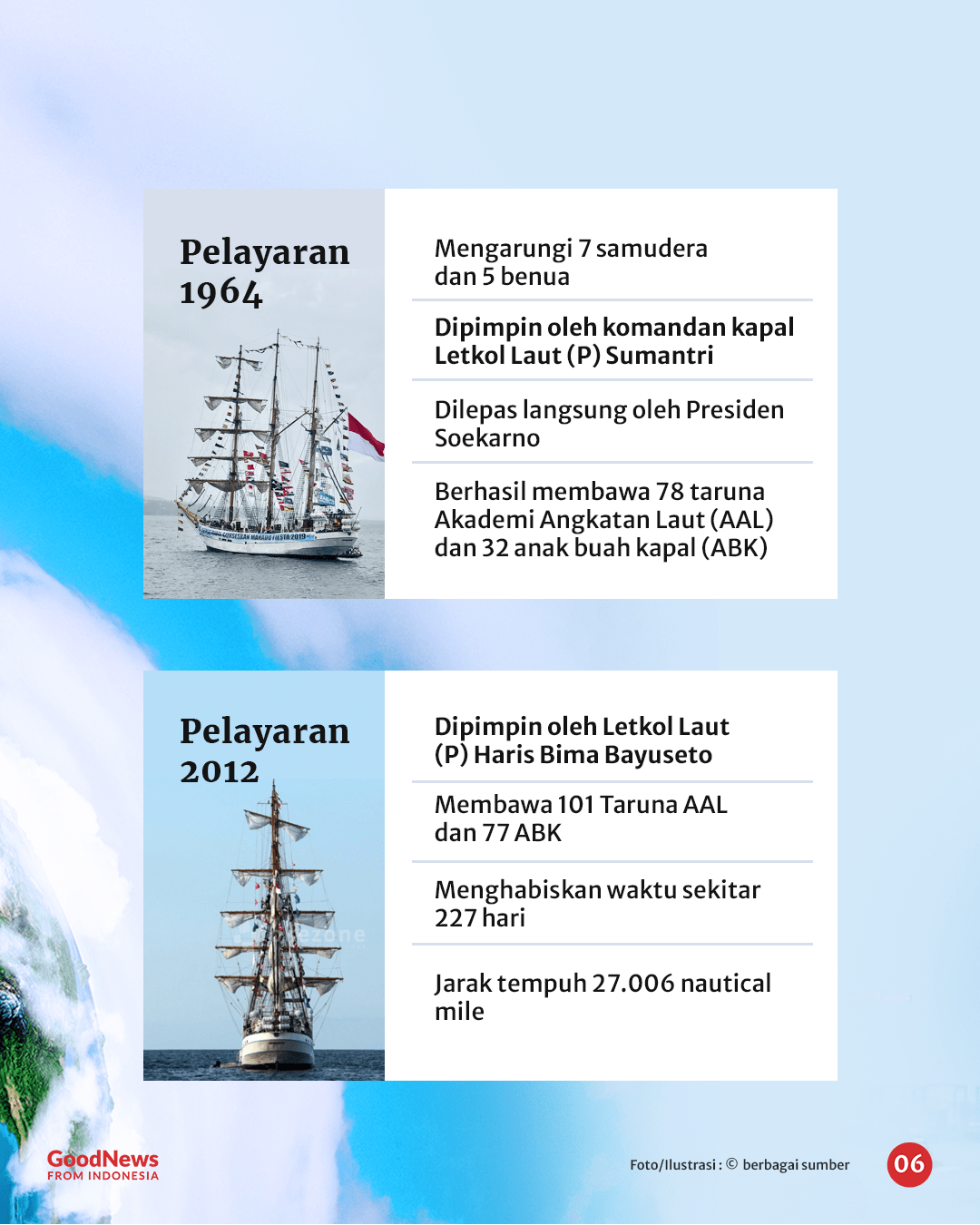 Pelayaran 1964

Mengarungi 7 samudera dan 5 benua

Dipimpin oleh komandan kapal Letkol Laut (P) Sumantri

Dilepas langsung oleh Presiden Soekarno

Berhasil membawa 78 taruna Akademi Angkatan Laut (AAL) dan 32 anak buah kapal (ABK)

Pelayaran 2012

Dipimpin oleh Letkol Laut (P) Haris Bima Bayuseto

Membawa 101 Taruna AAL dan 77 ABK

Menghabiskan waktu sekitar 227 hari

Jarak tempuh 27.006 nautical mile

GoodNews FROM INDONESIA

Foto/Ilustrasi : © berbagai sumber

06