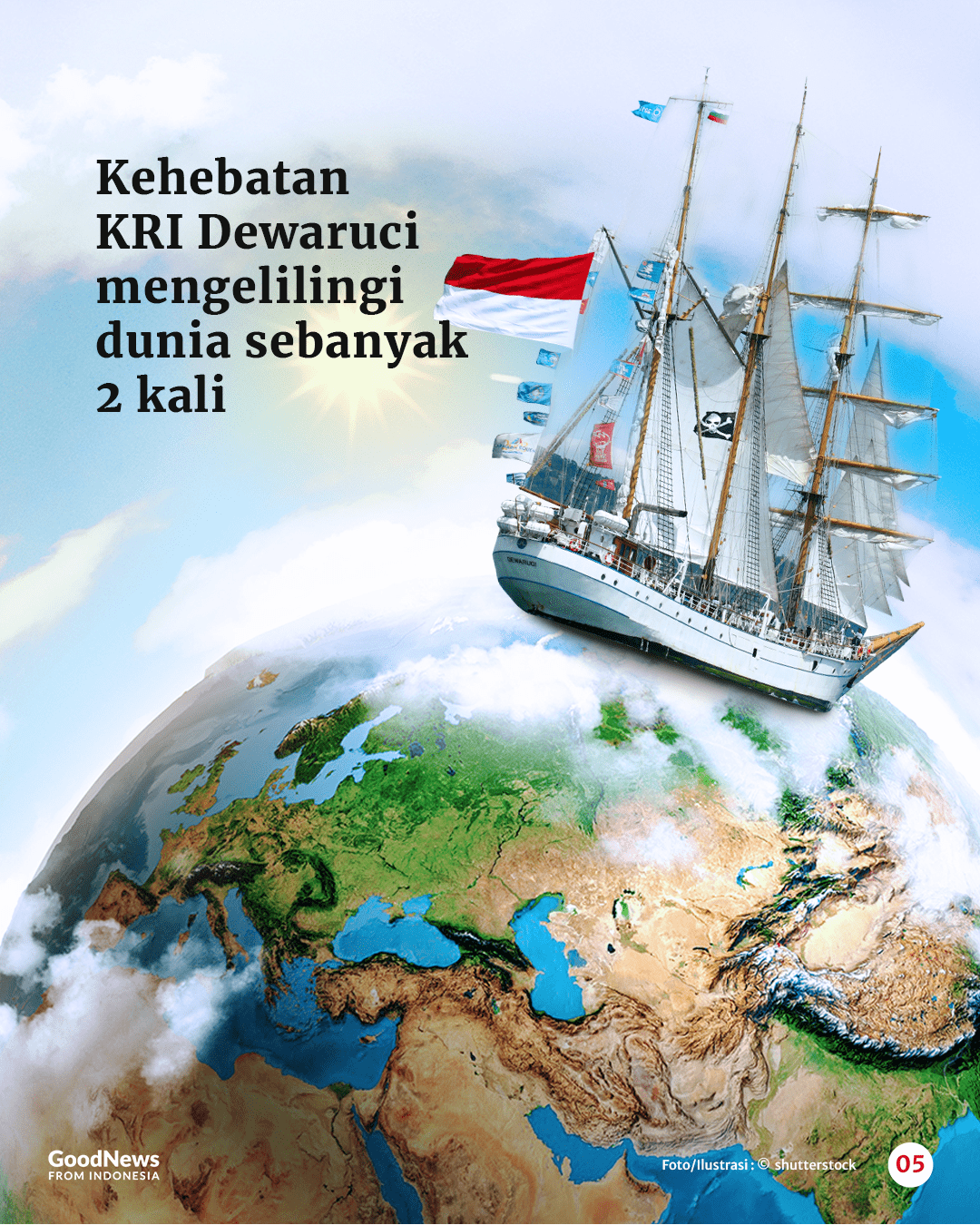 Kehebatan KRI Dewaruci mengelilingi dunia sebanyak 2 kali

DEWARUCI

GoodNews FROM INDONESIA

Foto/Ilustrasi : © shutterstock

05