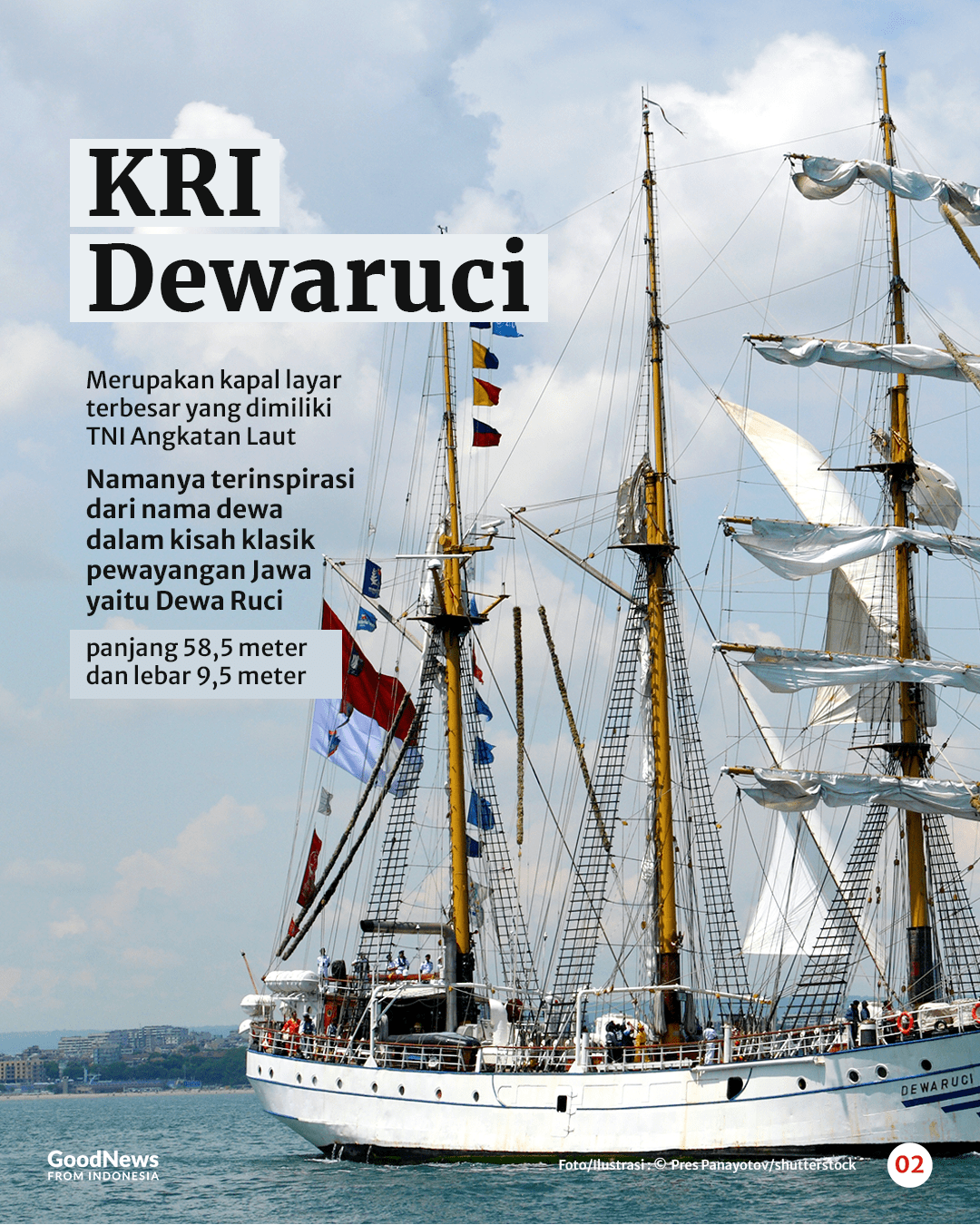 KRI
Dewaruci

Merupakan kapal layar terbesar yang dimiliki TNI Angkatan Laut

Namanya terinspirasi dari nama dewa dalam kisah klasik pewayangan Jawa yaitu Dewa Ruci

panjang 58,5 meter dan lebar 9,5 meter

DEWARUCI

GoodNews FROM INDONESIA

Foto/Ilustrasi : © Pres Panayotov/shutterstock

02