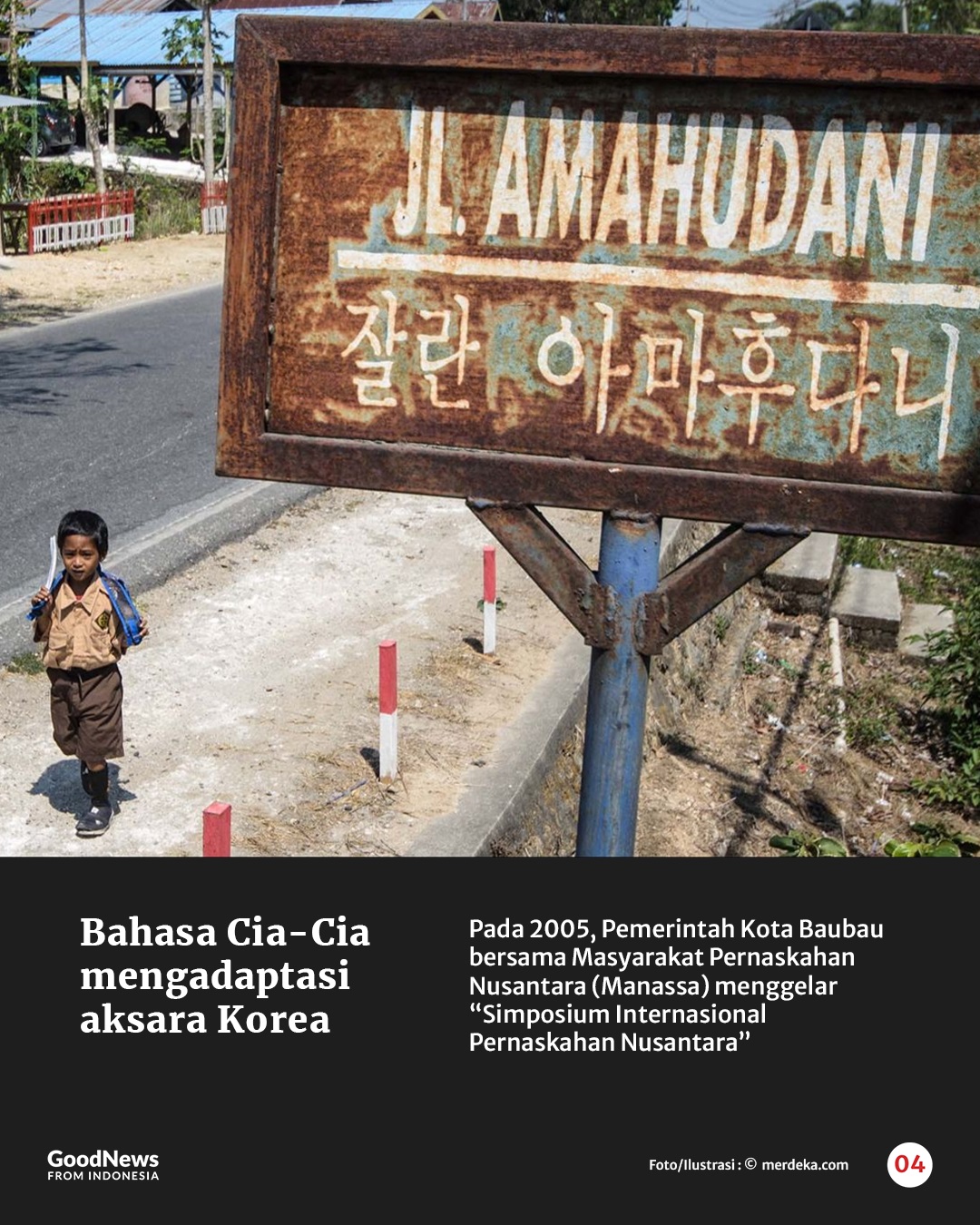 JL. AMAHUDANI
잘란 아마후다니

Bahasa Cia-Cia mengadaptasi aksara Korea

Pada 2005, Pemerintah Kota Baubau bersama Masyarakat Pernaskahan Nusantara (Manassa) menggelar “Simposium Internasional Pernaskahan Nusantara”

GoodNews FROM INDONESIA

Foto/Ilustrasi : © merdeka.com

04