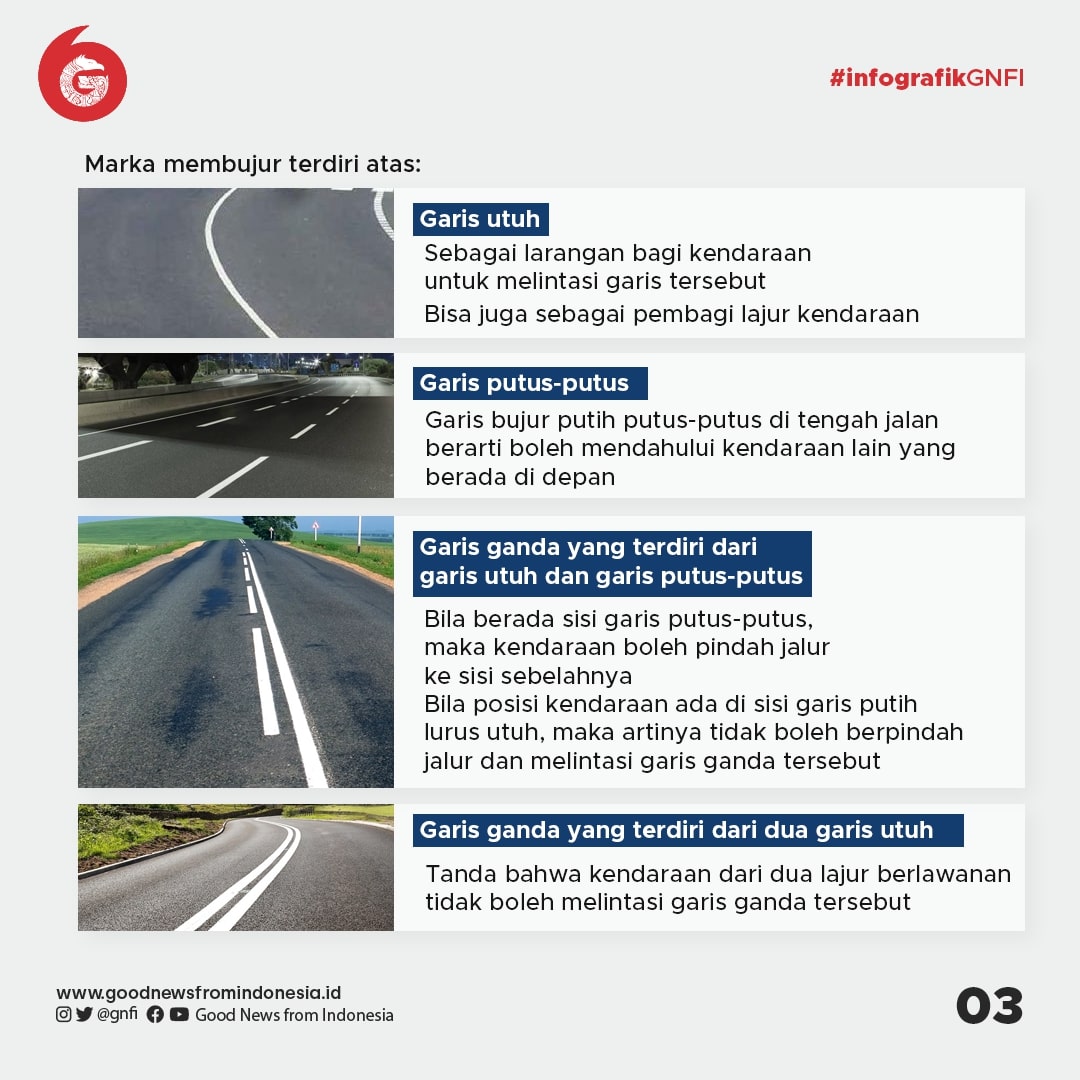 #infografikGNFI

Marka membujur terdiri atas:

Garis utuh

Sebagai larangan bagi kendaraan untuk melintasi garis tersebut

Bisa juga sebagai pembagi lajur kendaraan

Garis putus-putus

Garis bujur putih putus-putus di tengah jalan berarti boleh mendahului kendaraan lain yang berada di depan

Garis ganda yang terdiri dari garis utuh dan garis putus-putus

Bila berada sisi garis putus-putus, maka kendaraan boleh pindah jalur ke sisi sebelahnya

Bila posisi kendaraan ada di sisi garis putih lurus utuh, maka artinya tidak boleh berpindah jalur dan melintasi garis ganda tersebut

Garis ganda yang terdiri dari dua garis utuh

Tanda bahwa kendaraan dari dua lajur berlawanan tidak boleh melintasi garis ganda tersebut

www.goodnewsfromindonesia.id
@gnfi Good News from Indonesia

03