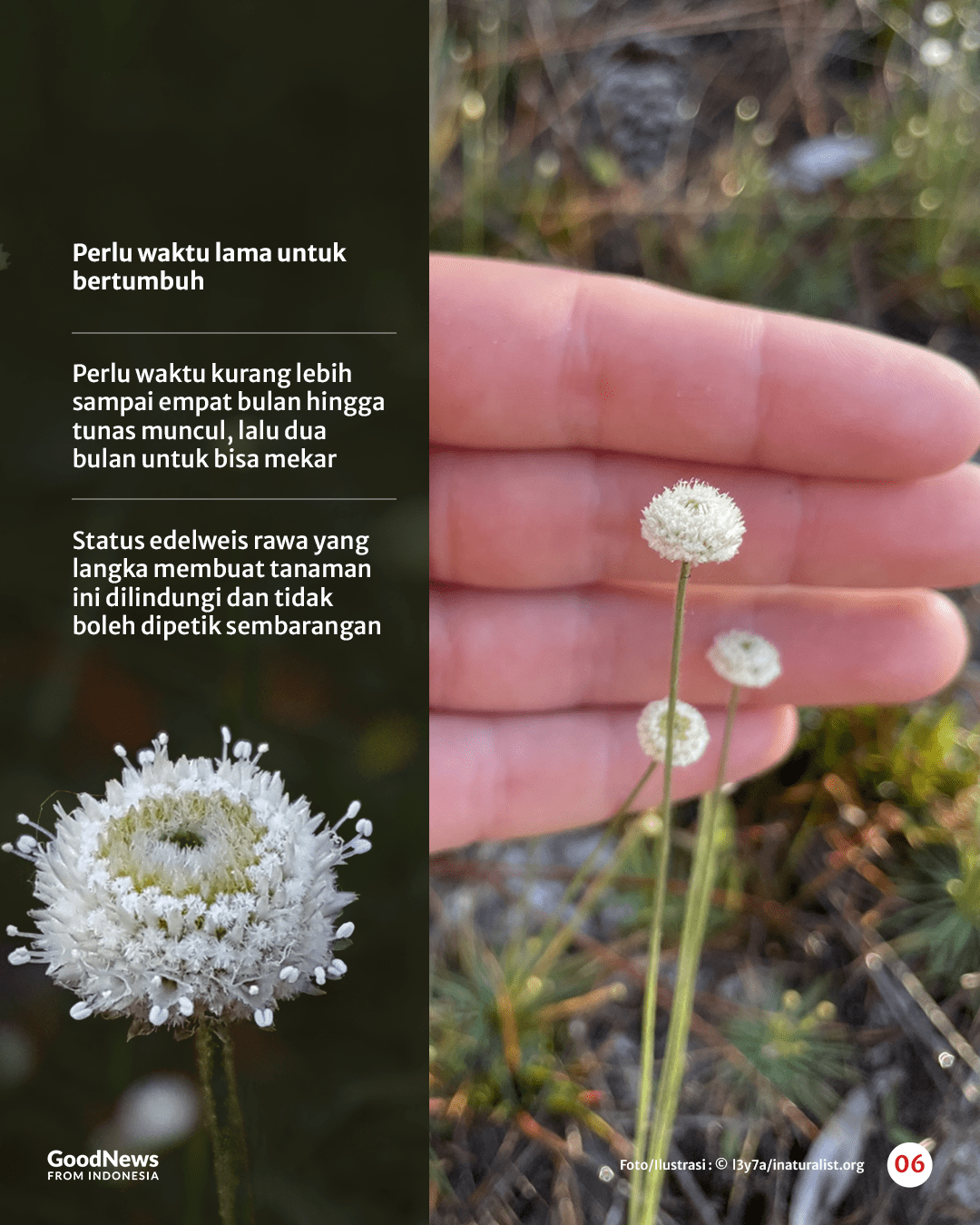 Perlu waktu lama untuk bertumbuh

Perlu waktu kurang lebih sampai empat bulan hingga tunas muncul, lalu dua bulan untuk bisa mekar

Status edelweis rawa yang langka membuat tanaman ini dilindungi dan tidak boleh dipetik sembarangan

GoodNews FROM INDONESIA

Foto/Ilustrasi : © l3y7a/inaturalist.org

06