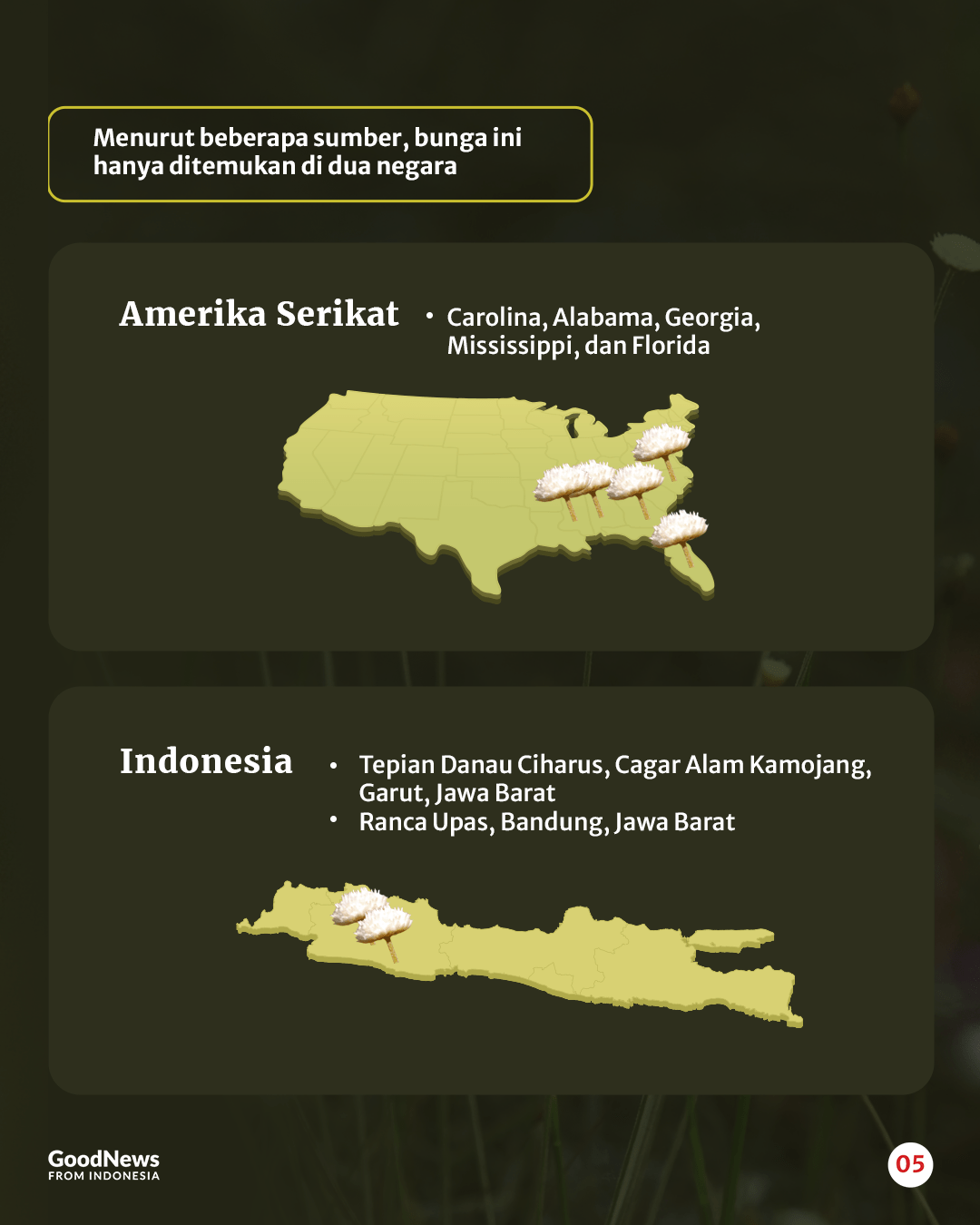 Menurut beberapa sumber, bunga ini hanya ditemukan di dua negara

Amerika Serikat

• Carolina, Alabama, Georgia, Mississippi, dan Florida

Indonesia

• Tepian Danau Ciharus, Cagar Alam Kamojang, Garut, Jawa Barat
• Ranca Upas, Bandung, Jawa Barat

GoodNews FROM INDONESIA

05