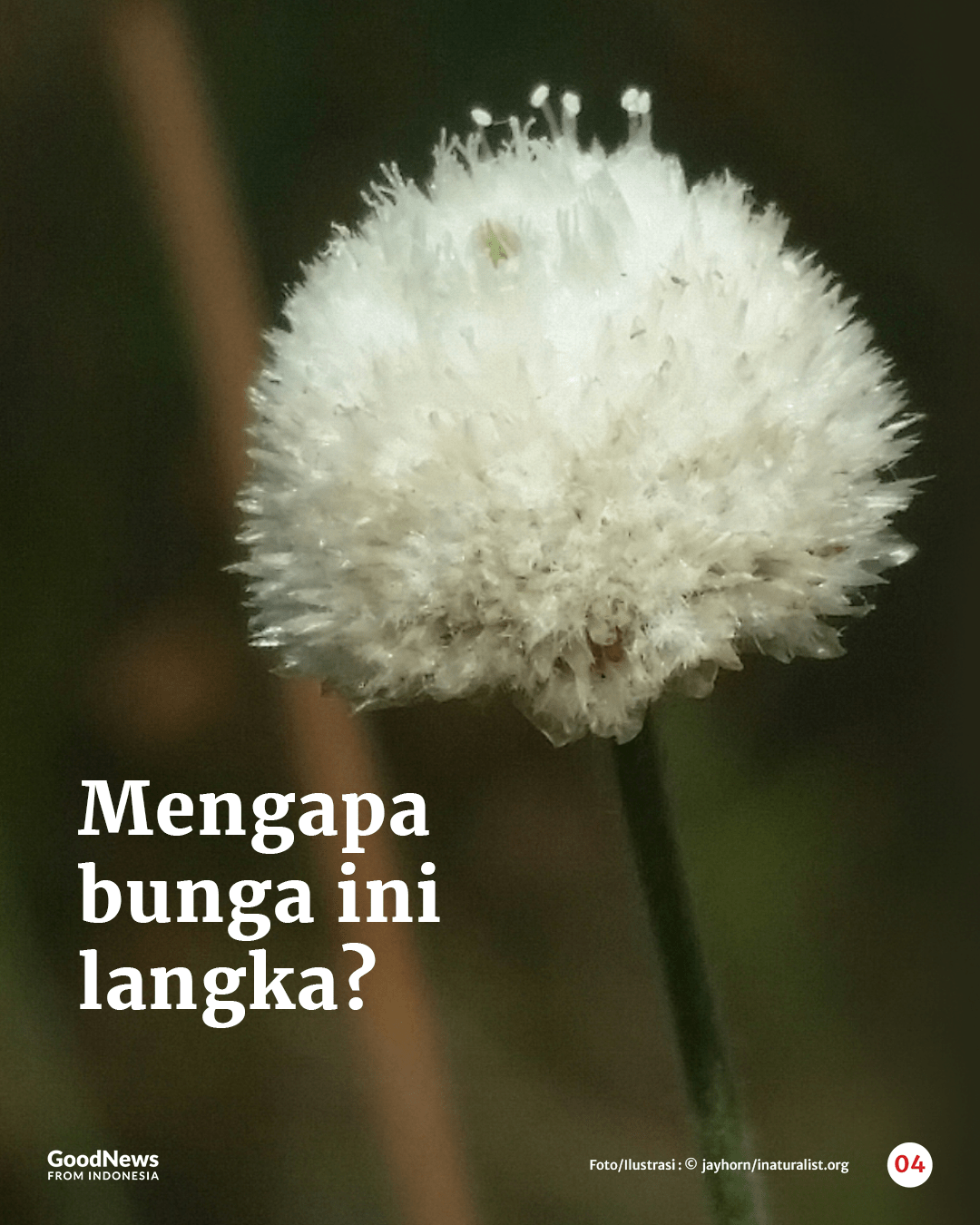 Mengapa bunga ini langka?

GoodNews
FROM INDONESIA

Foto/Ilustrasi : © jayhorn/inaturalist.org

04