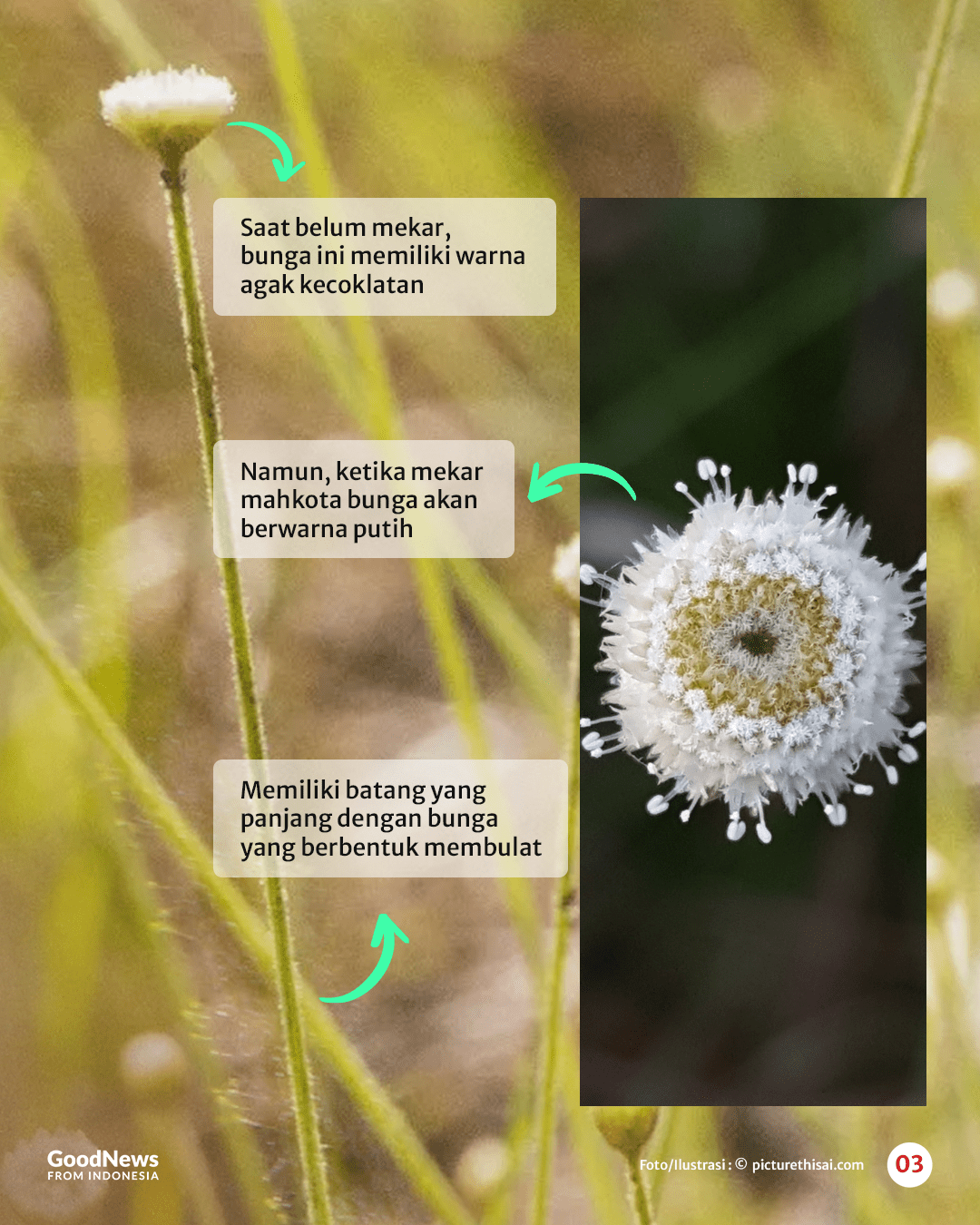 Saat belum mekar, bunga ini memiliki warna agak kecoklatan

Namun, ketika mekar mahkota bunga akan berwarna putih

Memiliki batang yang panjang dengan bunga yang berbentuk membulat

GoodNews
FROM INDONESIA

Foto/Ilustrasi : © picturethisai.com

03