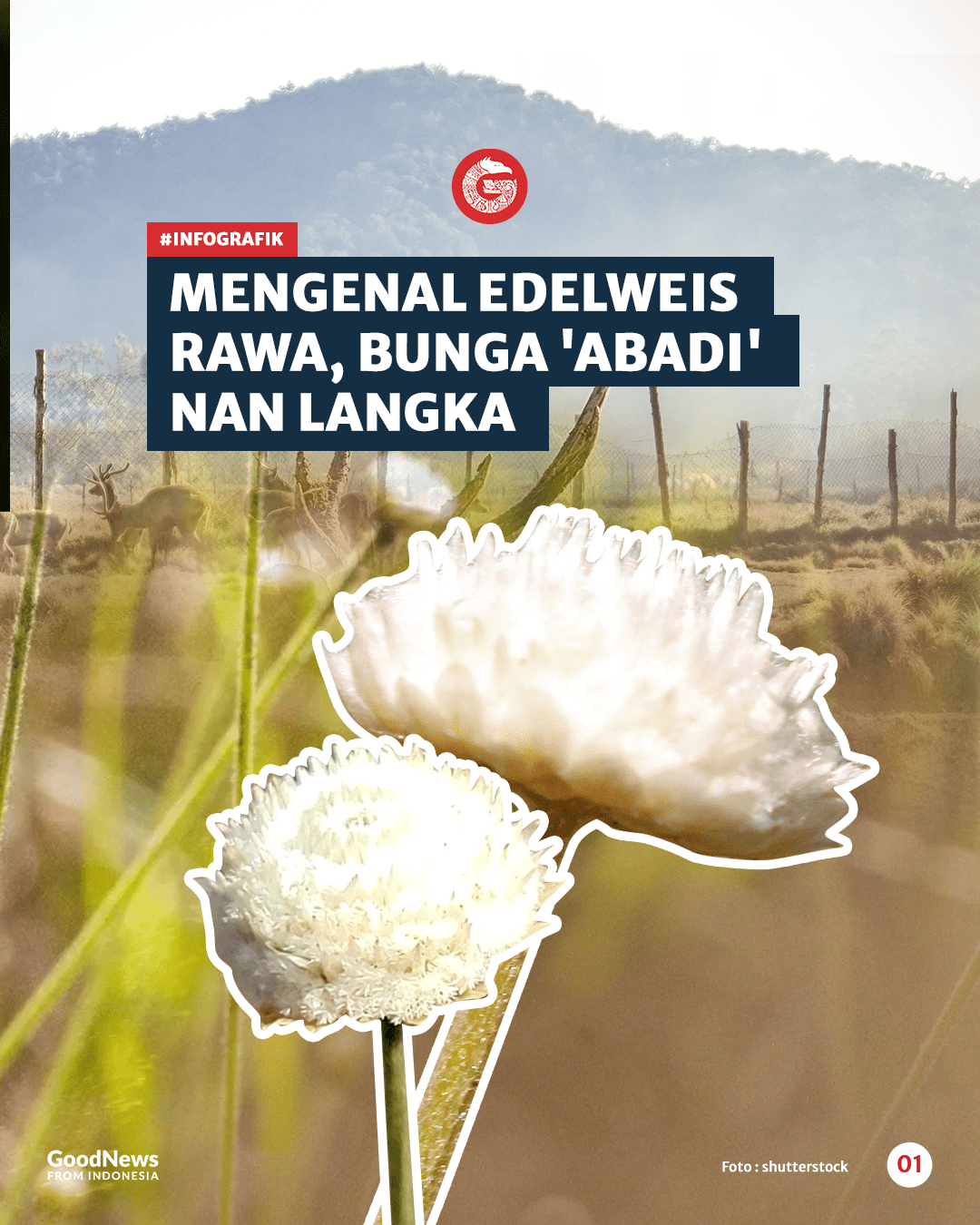 #INFOGRAFIK

MENGENAL EDELWEIS RAWA, BUNGA 'ABADI' NAN LANGKA

GoodNews FROM INDONESIA

Foto : shutterstock

01