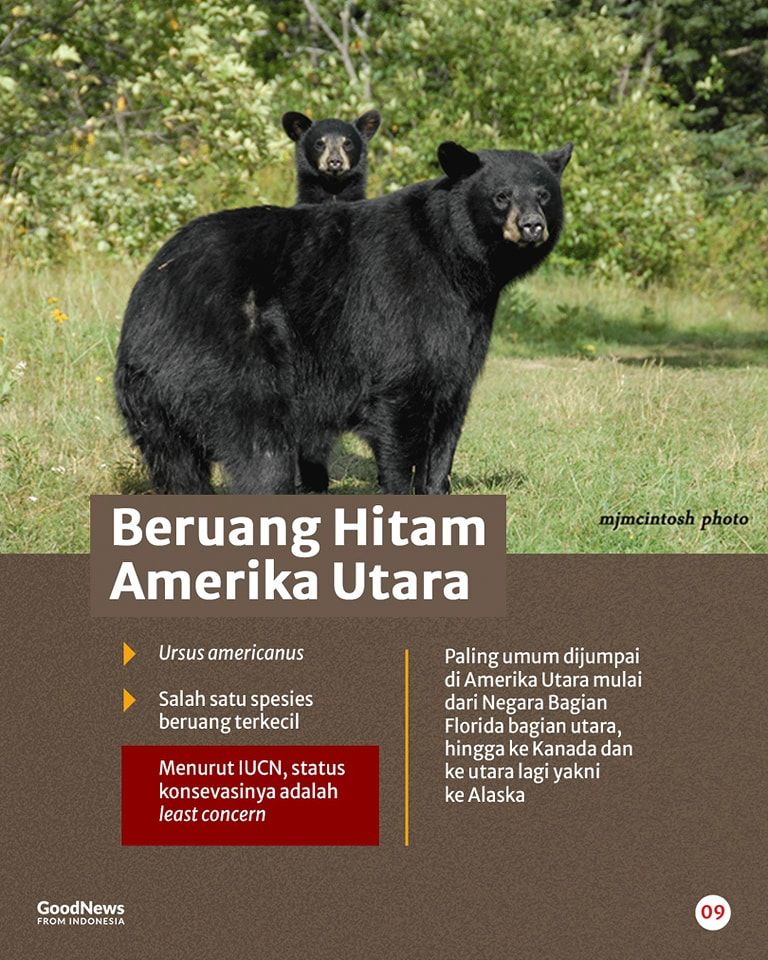 mjmcintosh photo

Beruang Hitam Amerika Utara

Ursus americanus

Salah satu spesies beruang terkecil

Menurut IUCN, status konsevasinya adalah least concern

Paling umum dijumpai di Amerika Utara mulai dari Negara Bagian Florida bagian utara, hingga ke Kanada dan ke utara lagi yakni ke Alaska

GoodNews FROM INDONESIA

09