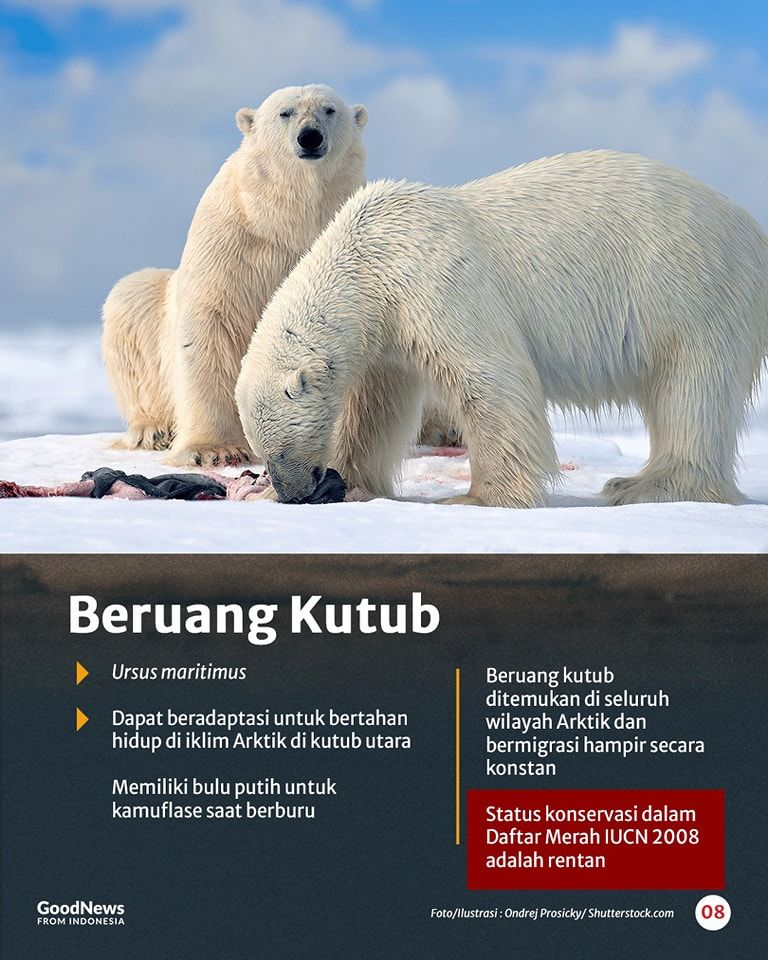 Beruang Kutub

Ursus maritimus

Dapat beradaptasi untuk bertahan hidup di iklim Arktik di kutub utara

Memiliki bulu putih untuk kamuflase saat berburu

Beruang kutub ditemukan di seluruh wilayah Arktik dan bermigrasi hampir secara konstan

Status konservasi dalam Daftar Merah IUCN 2008 adalah rentan

GoodNews FROM INDONESIA

Foto/Ilustrasi : Ondrej Prosicky/ Shutterstock.com

08