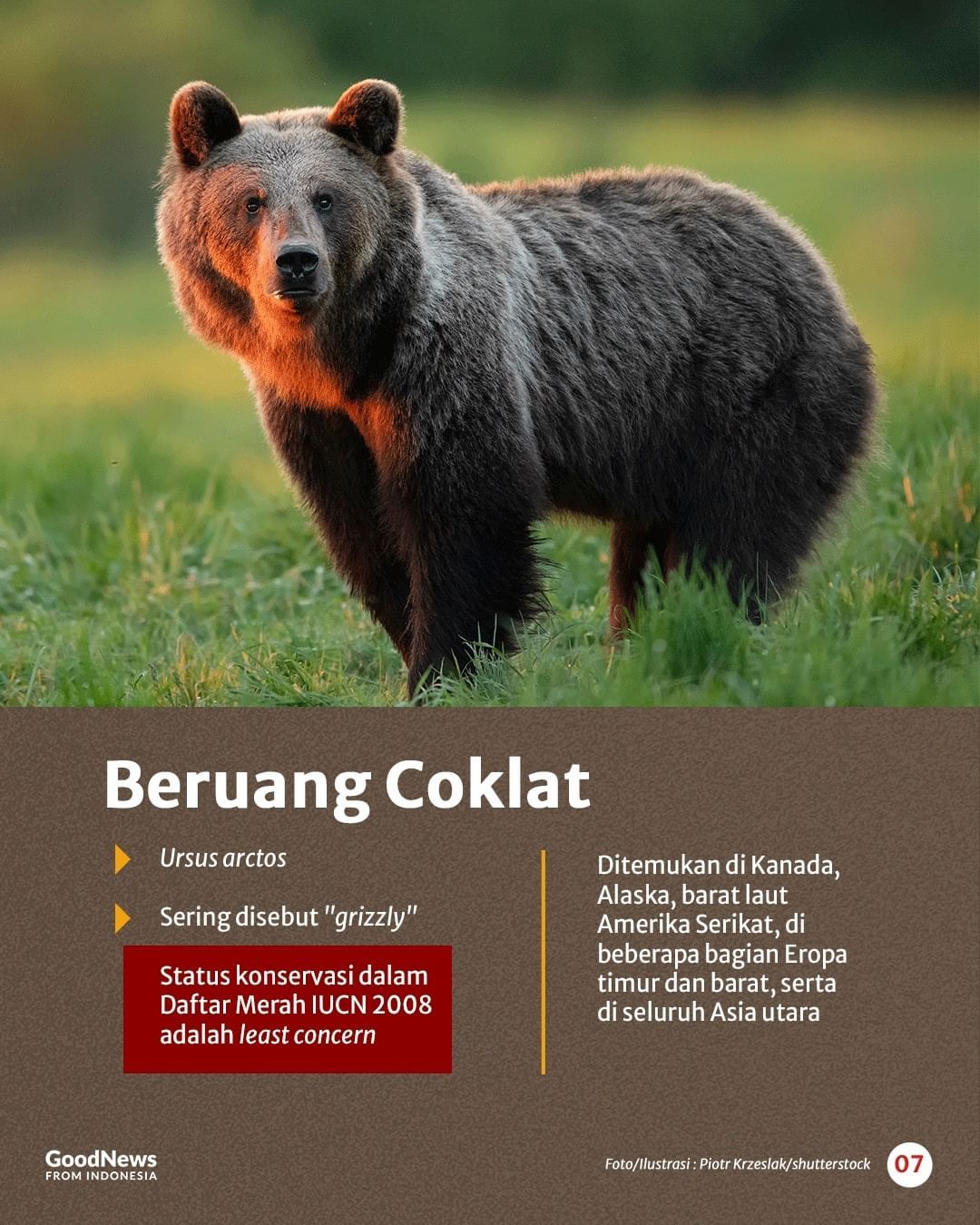 Beruang Coklat

Ursus arctos

Sering disebut "grizzly"

Status konservasi dalam Daftar Merah IUCN 2008 adalah least concern

Ditemukan di Kanada, Alaska, barat laut Amerika Serikat, di beberapa bagian Eropa timur dan barat, serta di seluruh Asia utara

GoodNews FROM INDONESIA

Foto/Ilustrasi : Piotr Krzeslak/shutterstock

07