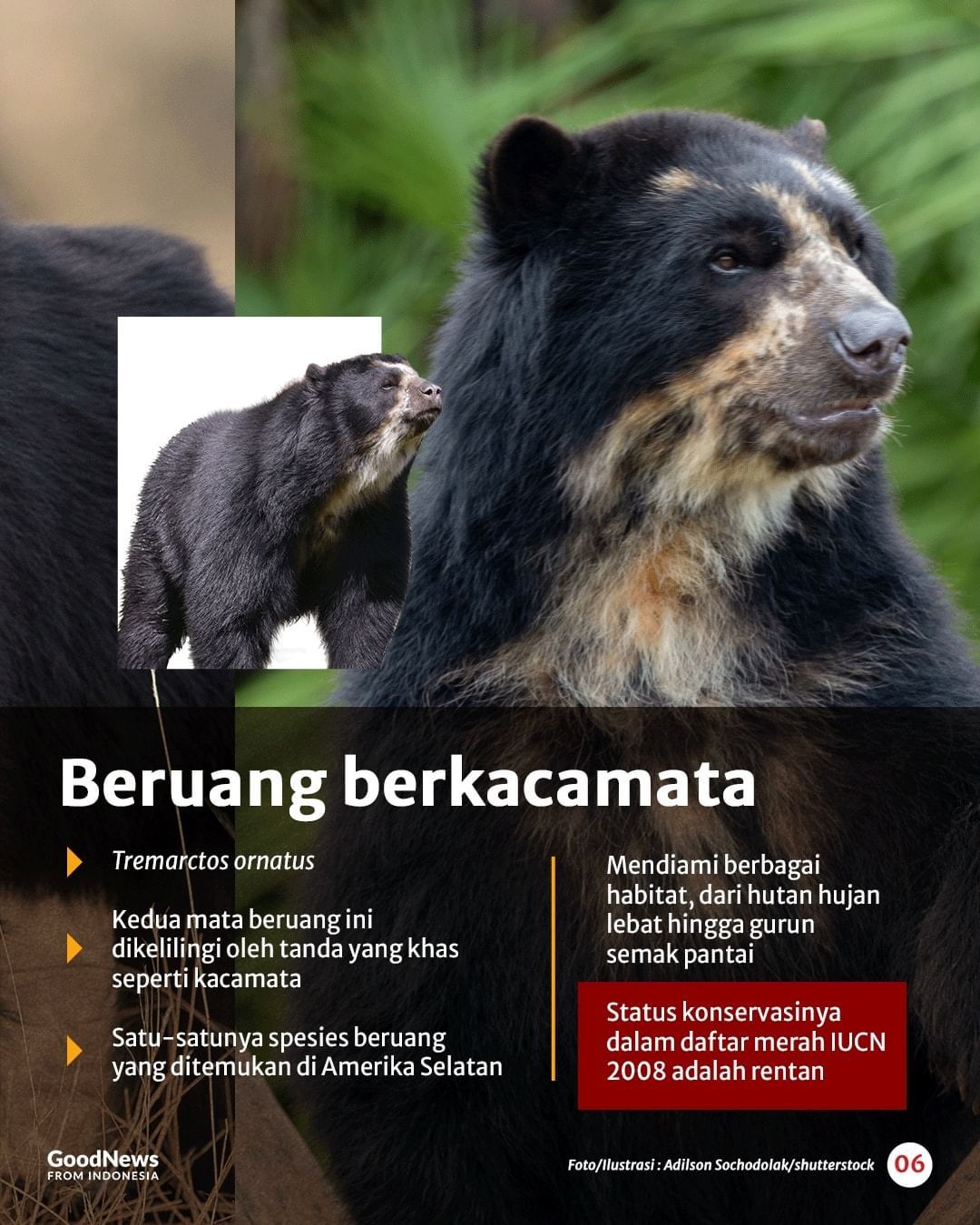 Beruang berkacamata

Tremarctos ornatus

Kedua mata beruang ini dikelilingi oleh tanda yang khas seperti kacamata

Satu-satunya spesies beruang yang ditemukan di Amerika Selatan

Mendiami berbagai habitat, dari hutan hujan lebat hingga gurun semak pantai

Status konservasinya dalam daftar merah IUCN 2008 adalah rentan

GoodNews FROM INDONESIA

Foto/Ilustrasi : Adilson Sochodolak/shutterstock

06