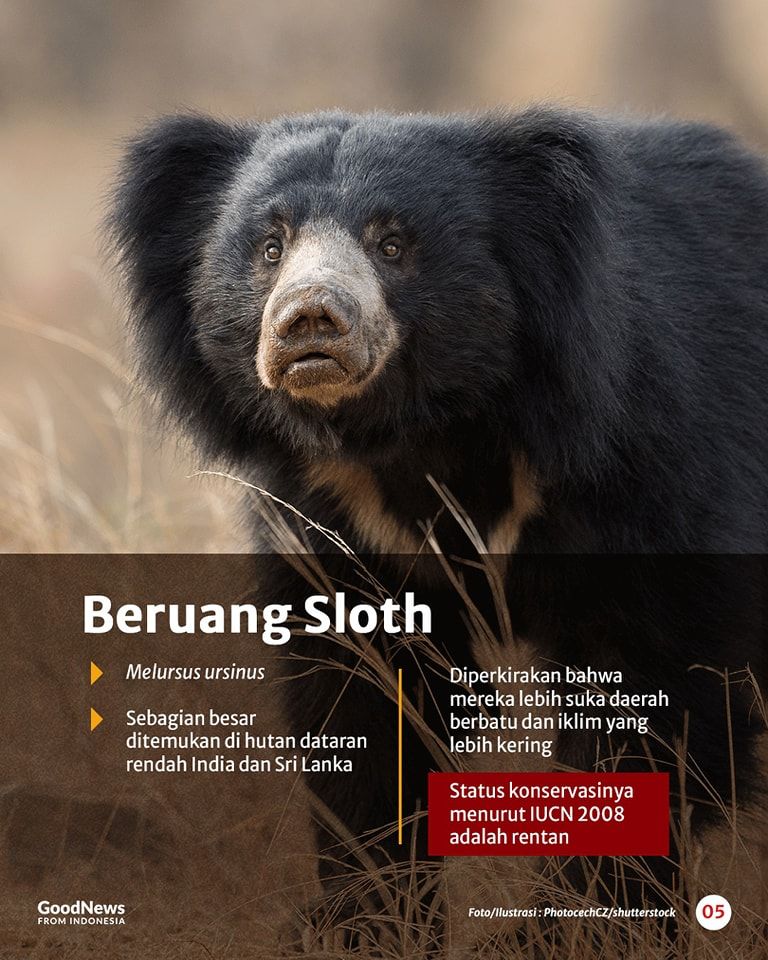 Beruang Sloth

Melursus ursinus

Sebagian besar ditemukan di hutan dataran rendah India dan Sri Lanka

Diperkirakan bahwa mereka lebih suka daerah berbatu dan iklim yang lebih kering

Status konservasinya menurut IUCN 2008 adalah rentan

GoodNews FROM INDONESIA

Foto/Ilustrasi : PhotocechCZ/shutterstock

05