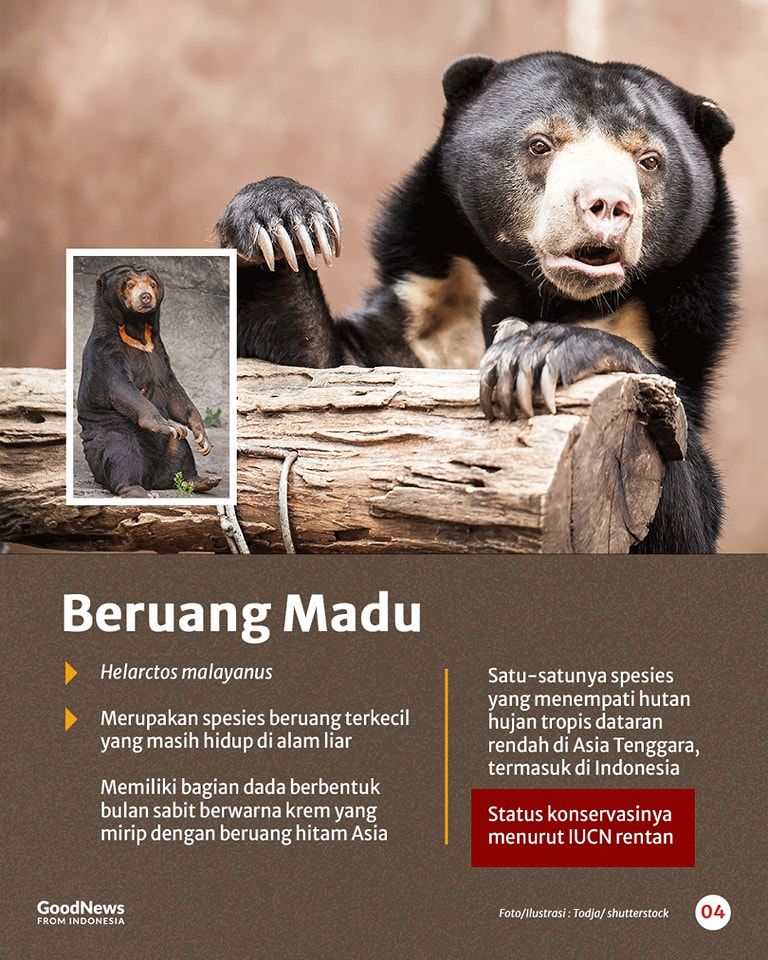 Beruang Madu

Helarctos malayanus

Merupakan spesies beruang terkecil yang masih hidup di alam liar

Memiliki bagian dada berbentuk bulan sabit berwarna krem yang mirip dengan beruang hitam Asia

Satu-satunya spesies yang menempati hutan hujan tropis dataran rendah di Asia Tenggara, termasuk di Indonesia

Status konservasinya menurut IUCN rentan

GoodNews FROM INDONESIA

Foto/Ilustrasi : Todja/ shutterstock

04