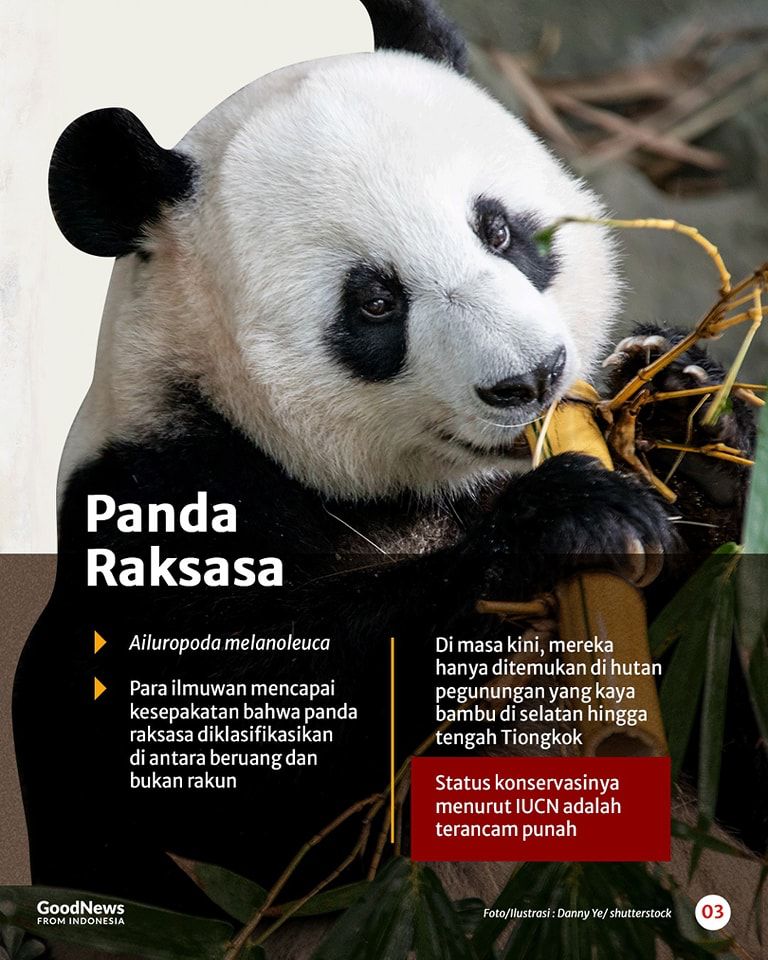 Panda Raksasa

Ailuropoda melanoleuca

Para ilmuwan mencapai kesepakatan bahwa panda raksasa diklasifikasikan di antara beruang dan bukan rakun

Di masa kini, mereka hanya ditemukan di hutan pegunungan yang kaya bambu di selatan hingga tengah Tiongkok

Status konservasinya menurut IUCN adalah terancam punah

GoodNews FROM INDONESIA

Foto/Ilustrasi : Danny Ye/ shutterstock

03