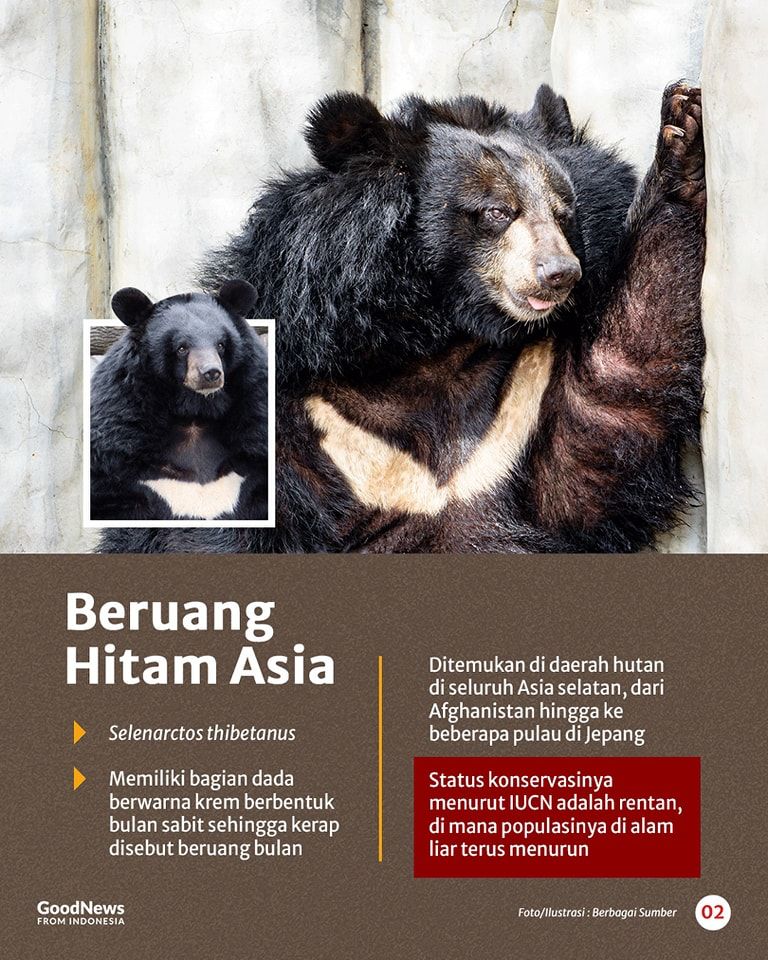 Beruang Hitam Asia

Selenarctos thibetanus

Memiliki bagian dada berwarna krem berbentuk bulan sabit sehingga kerap disebut beruang bulan

Ditemukan di daerah hutan di seluruh Asia selatan, dari Afghanistan hingga ke beberapa pulau di Jepang

Status konservasinya menurut IUCN adalah rentan, di mana populasinya di alam liar terus menurun

GoodNews FROM INDONESIA

Foto/Ilustrasi : Berbagai Sumber

02