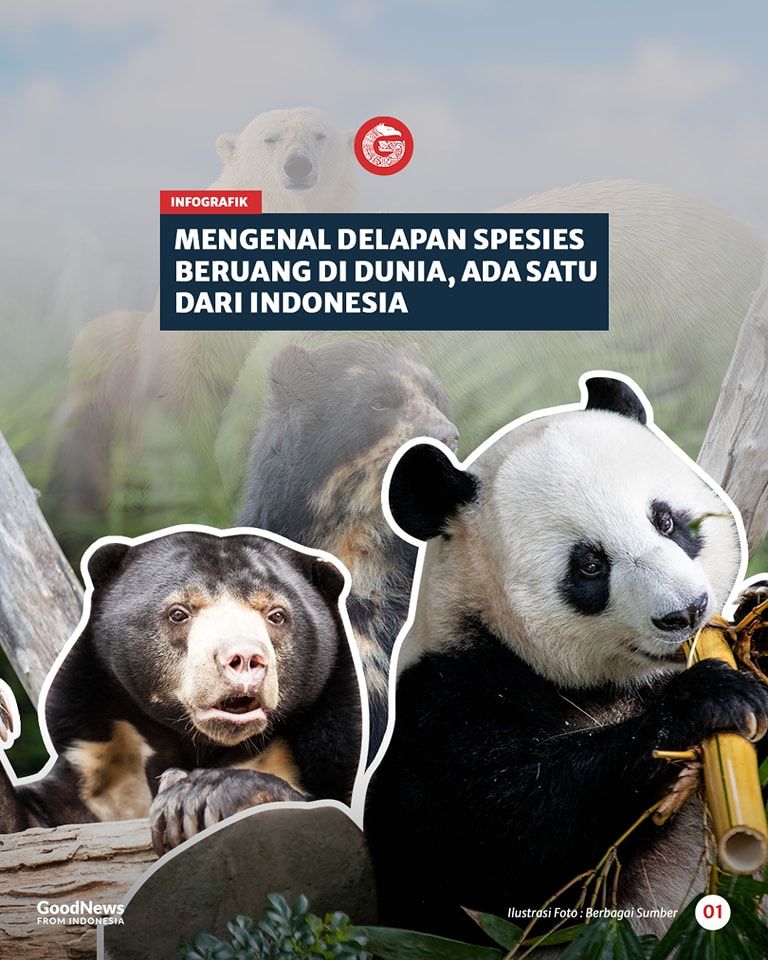 INFOGRAFIK

MENGENAL DELAPAN SPESIES BERUANG DI DUNIA, ADA SATU DARI INDONESIA

GoodNews FROM INDONESIA

Ilustrasi Foto : Berbagai Sumber

01