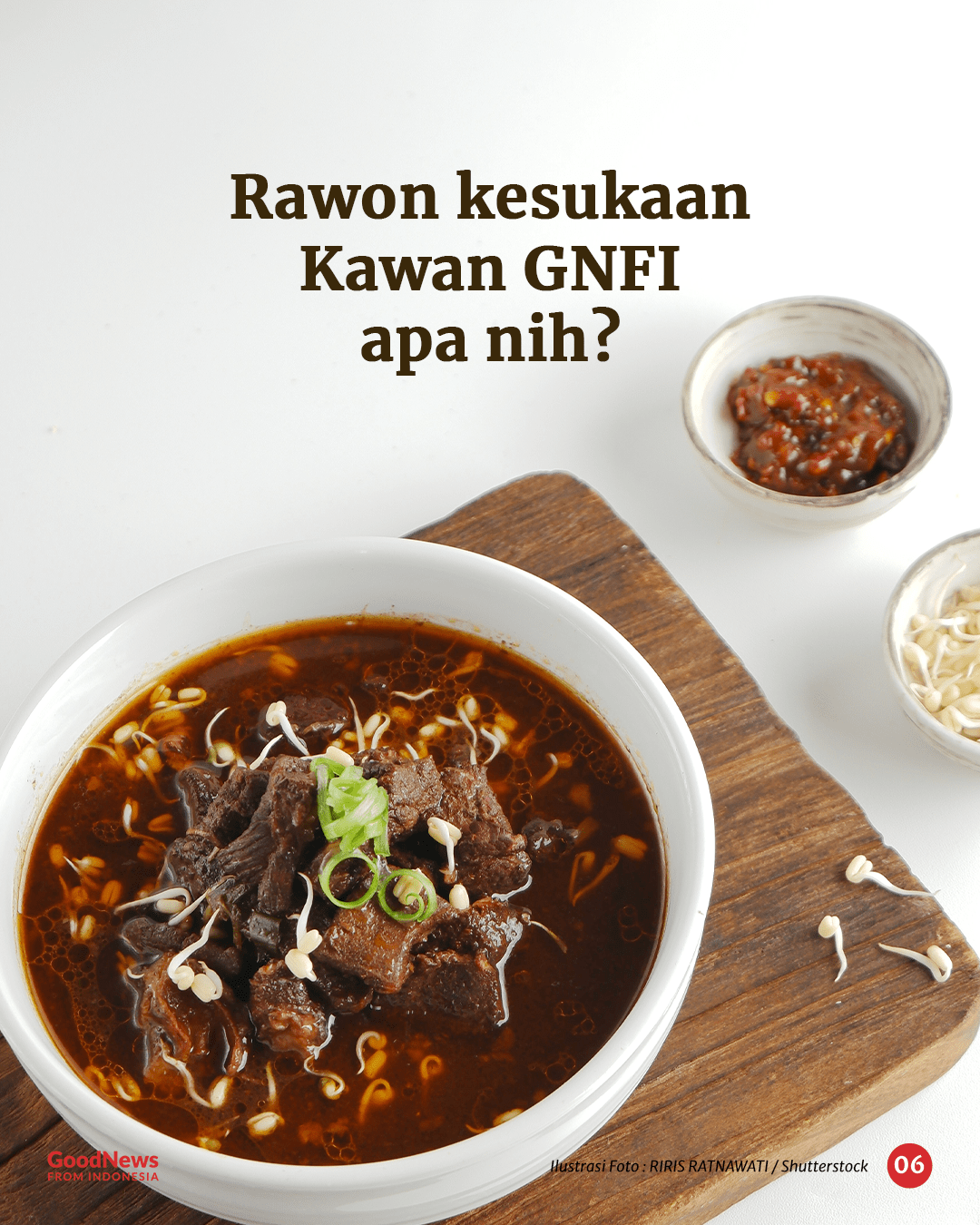 Rawon kesukaan Kawan GNFI apa nih?

GoodNews FROM INDONESIA

Ilustrasi Foto : RIRIS RATNAWATI / Shutterstock

06