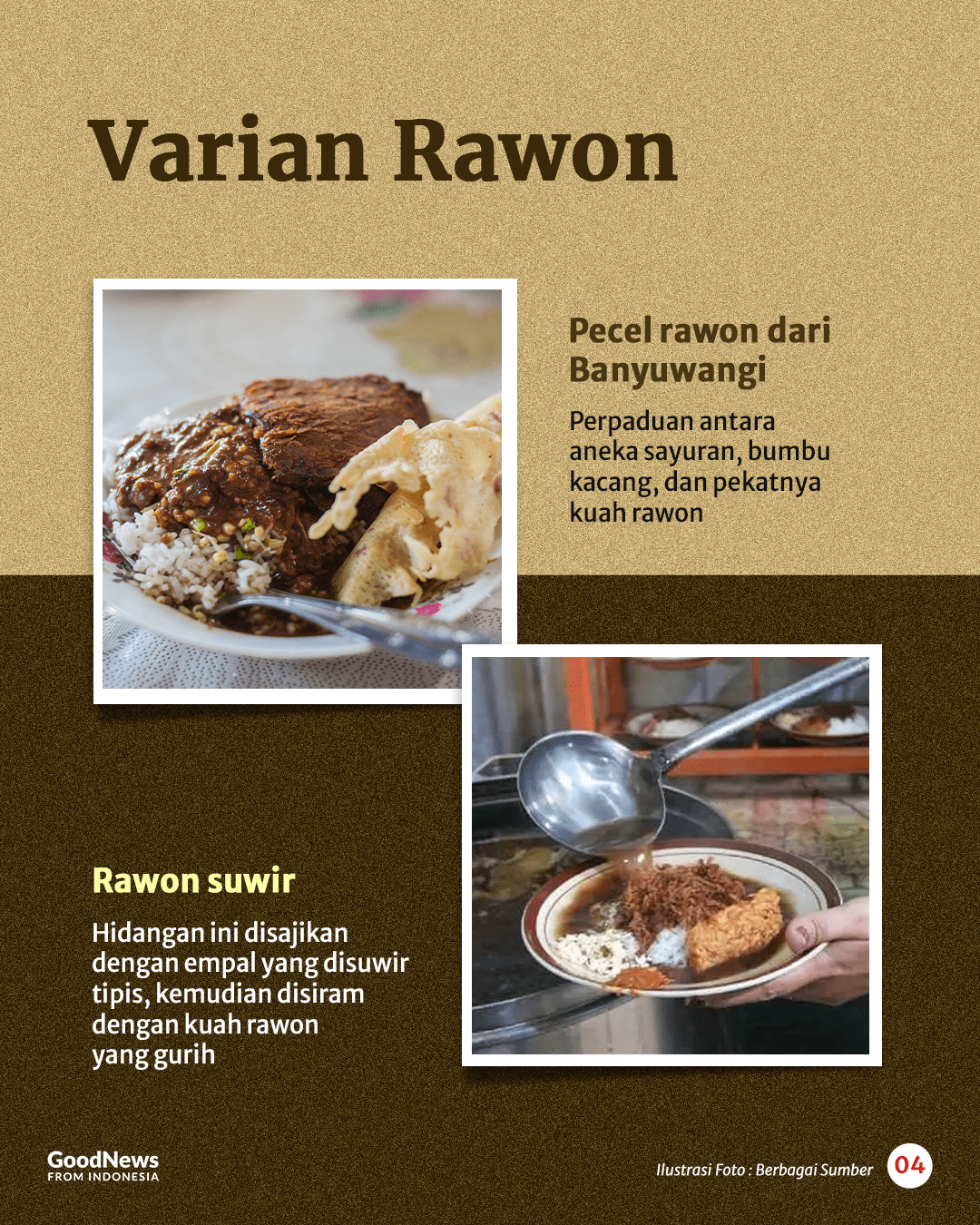 Varian Rawon

Pecel rawon dari Banyuwangi

Perpaduan antara aneka sayuran, bumbu kacang, dan pekatnya kuah rawon

Rawon suwir

Hidangan ini disajikan dengan empal yang disuwir tipis, kemudian disiram dengan kuah rawon yang gurih

GoodNews FROM INDONESIA

Ilustrasi Foto : Berbagai Sumber

04