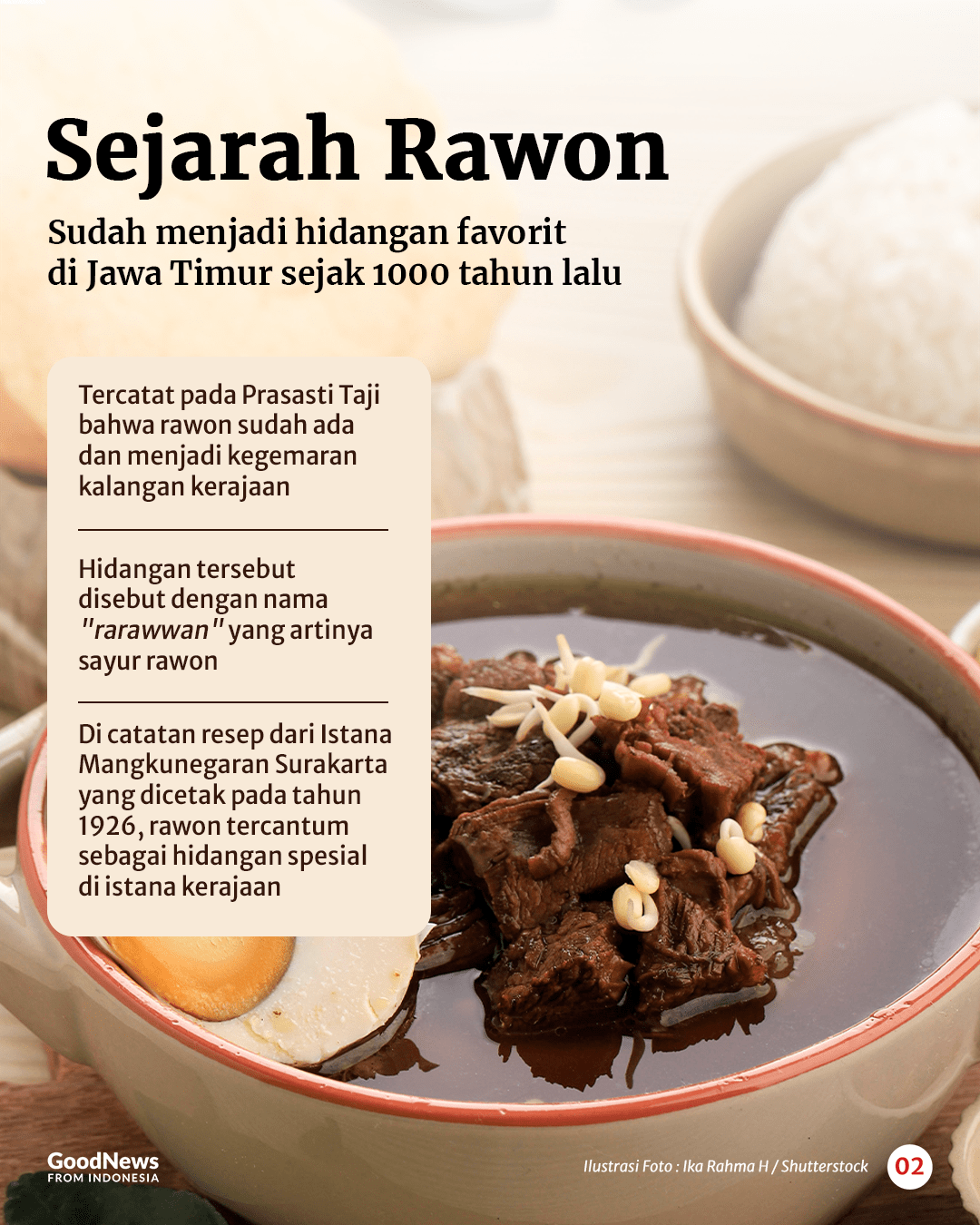 Sejarah Rawon

Sudah menjadi hidangan favorit di Jawa Timur sejak 1000 tahun lalu

Tercatat pada Prasasti Taji bahwa rawon sudah ada dan menjadi kegemaran kalangan kerajaan

Hidangan tersebut disebut dengan nama "rarawwan" yang artinya sayur rawon

Di catatan resep dari Istana Mangkunegaran Surakarta yang dicetak pada tahun 1926, rawon tercantum sebagai hidangan spesial di istana kerajaan

GoodNews FROM INDONESIA

Ilustrasi Foto : Ika Rahma H / Shutterstock

02