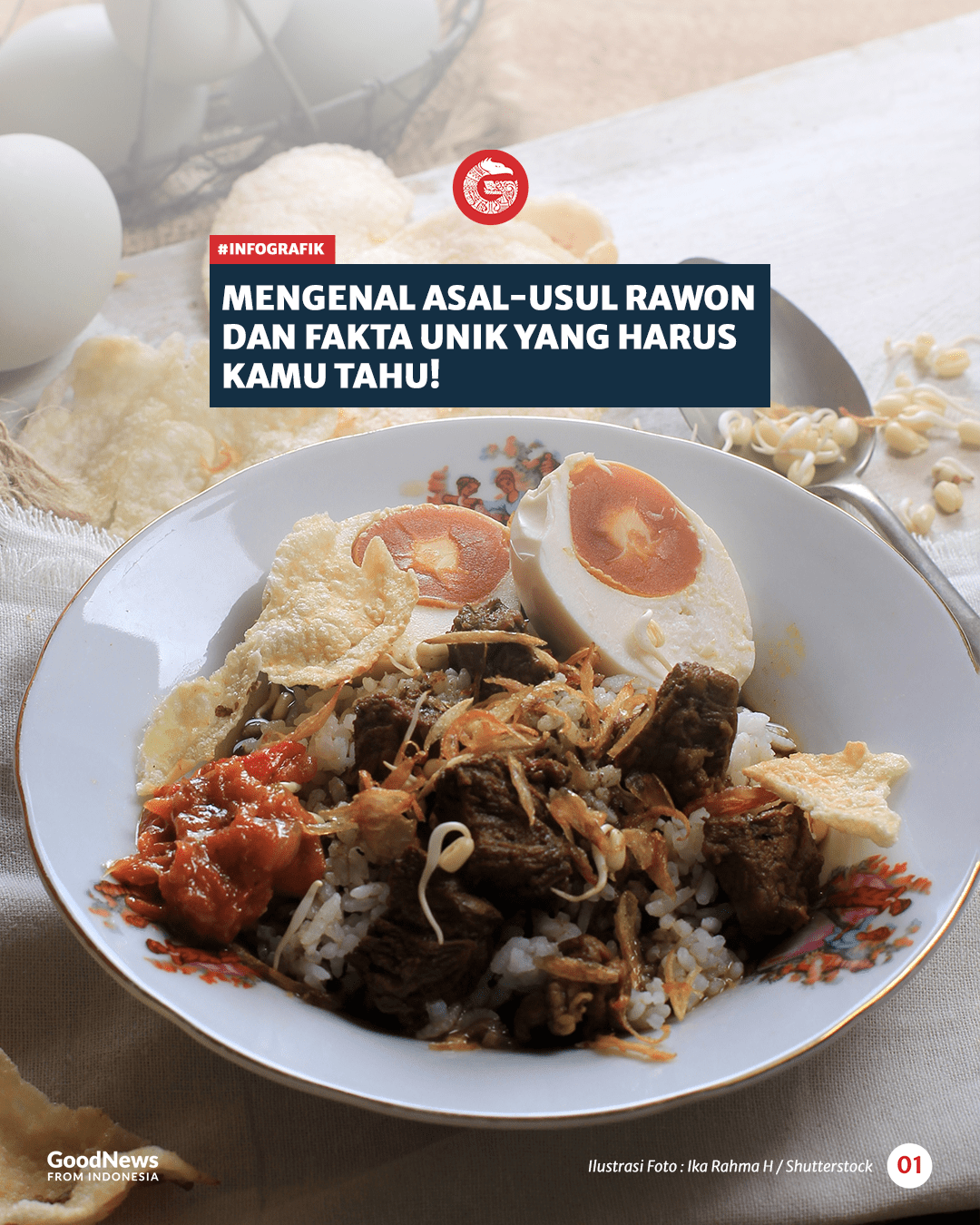 #INFOGRAFIK

MENGENAL ASAL-USUL RAWON DAN FAKTA UNIK YANG HARUS KAMU TAHU!

GoodNews FROM INDONESIA

Ilustrasi Foto : Ika Rahma H / Shutterstock

01