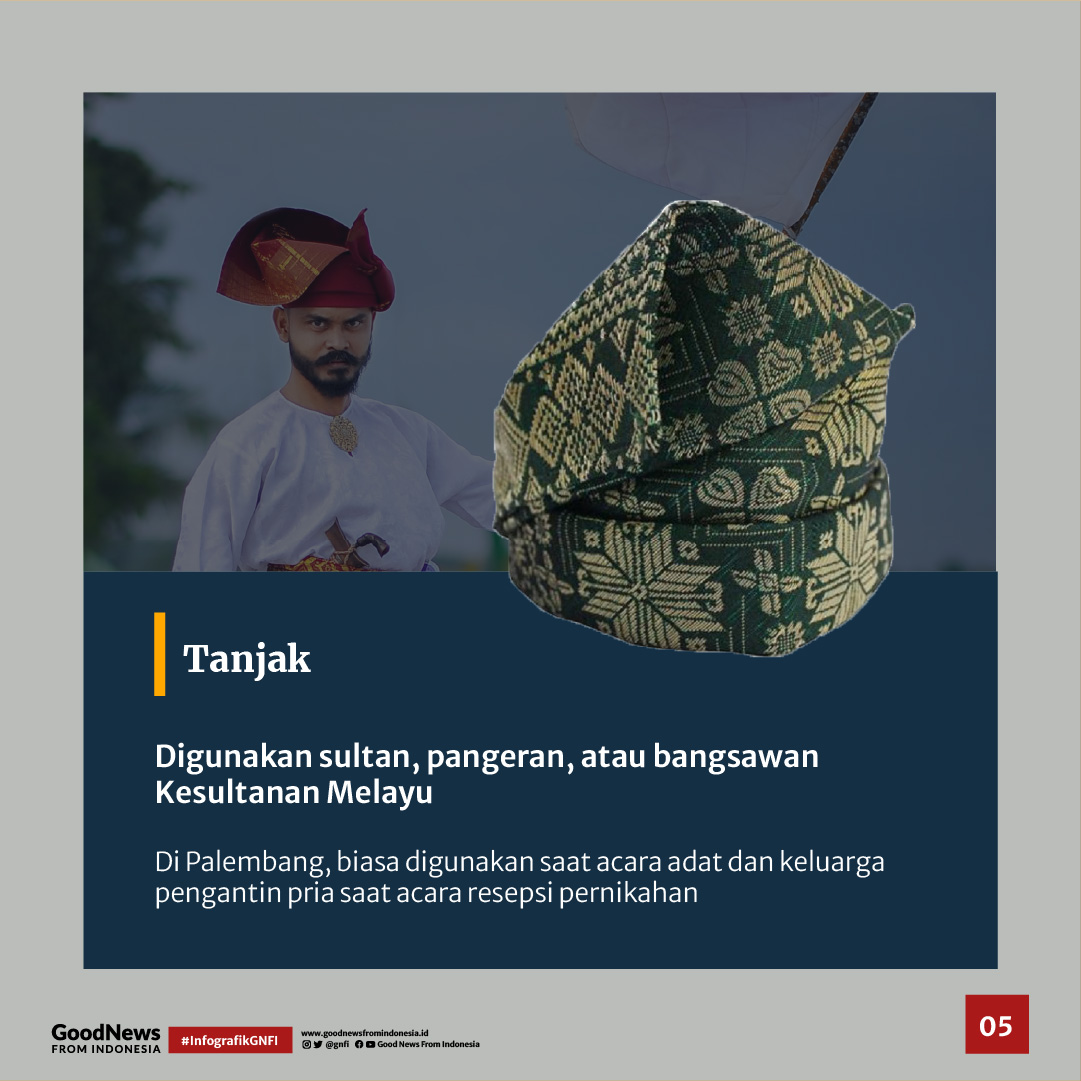 Tanjak

Digunakan sultan, pangeran, atau bangsawan Kesultanan Melayu

Di Palembang, biasa digunakan saat acara adat dan keluarga pengantin pria saat acara resepsi pernikahan

GoodNews FROM INDONESIA #InfografikGNFI www.goodnewsfromindonesia.id @gnfi Good News From Indonesia

05