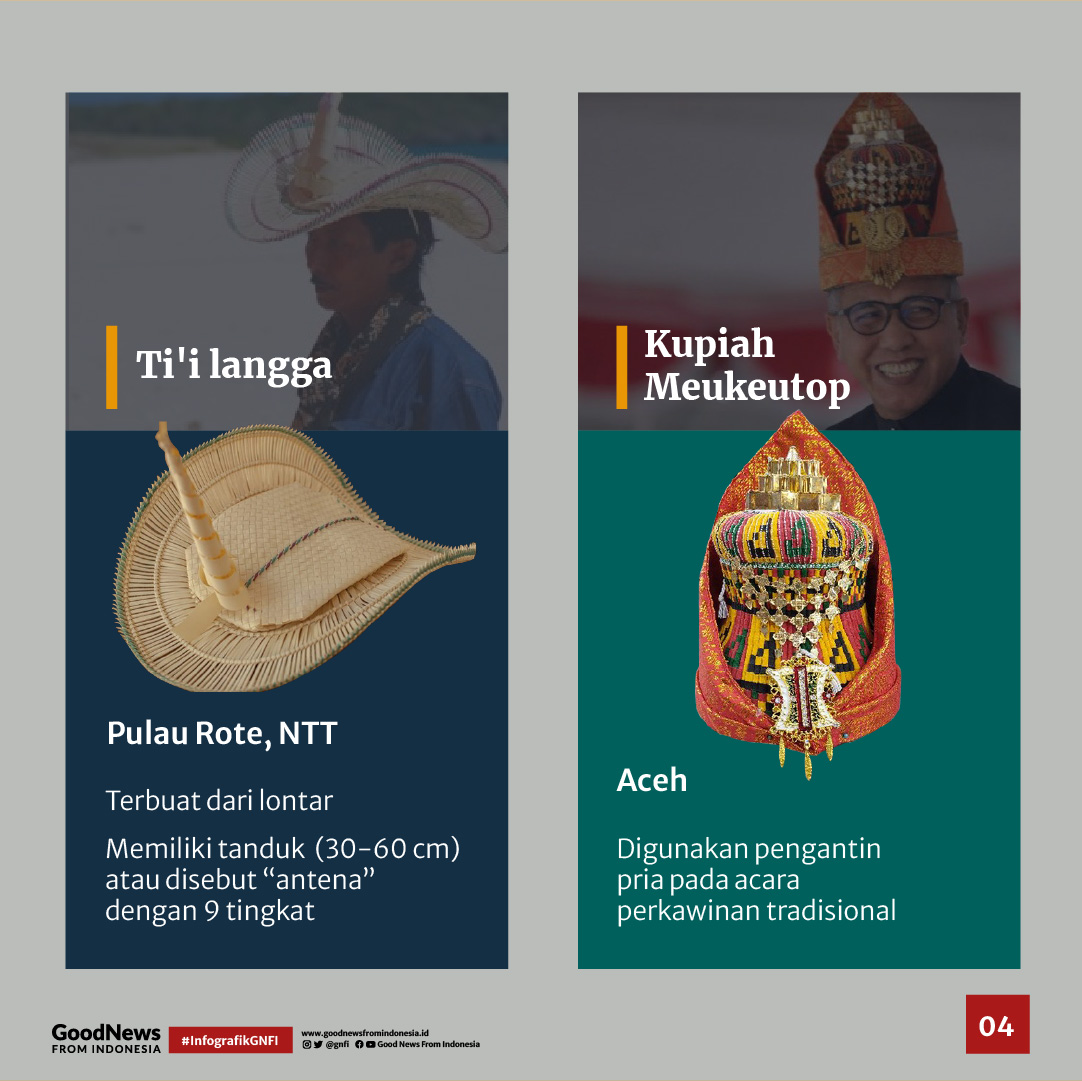 Ti'i langga

Pulau Rote, NTT

Terbuat dari lontar

Memiliki tanduk (30-60 cm) atau disebut “antena” dengan 9 tingkat

Kupiah Meukeutop

Aceh

Digunakan pengantin pria pada acara perkawinan tradisional

GoodNews FROM INDONESIA

#InfografikGNFI

www.goodnewsfromindonesia.id
@gnfi Good News From Indonesia

04