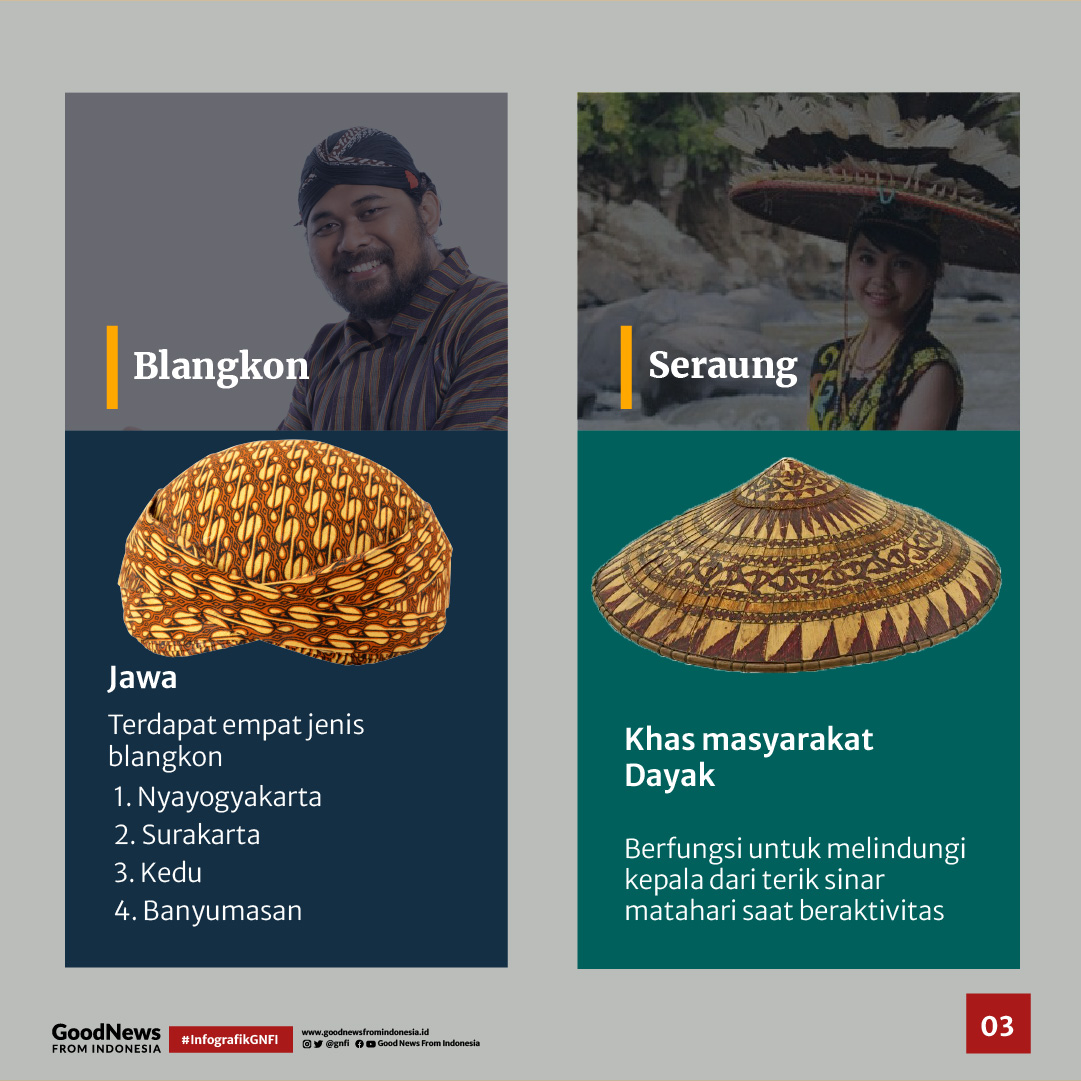 Blangkon

Jawa

Terdapat empat jenis blangkon

1. Nyayogyakarta
2. Surakarta
3. Kedu
4. Banyumasan

Seraung

Khas masyarakat Dayak

Berfungsi untuk melindungi kepala dari terik sinar matahari saat beraktivitas

GoodNews FROM INDONESIA

#InfografikGNFI

www.goodnewsfromindonesia.id
@gnfi Good News From Indonesia

03