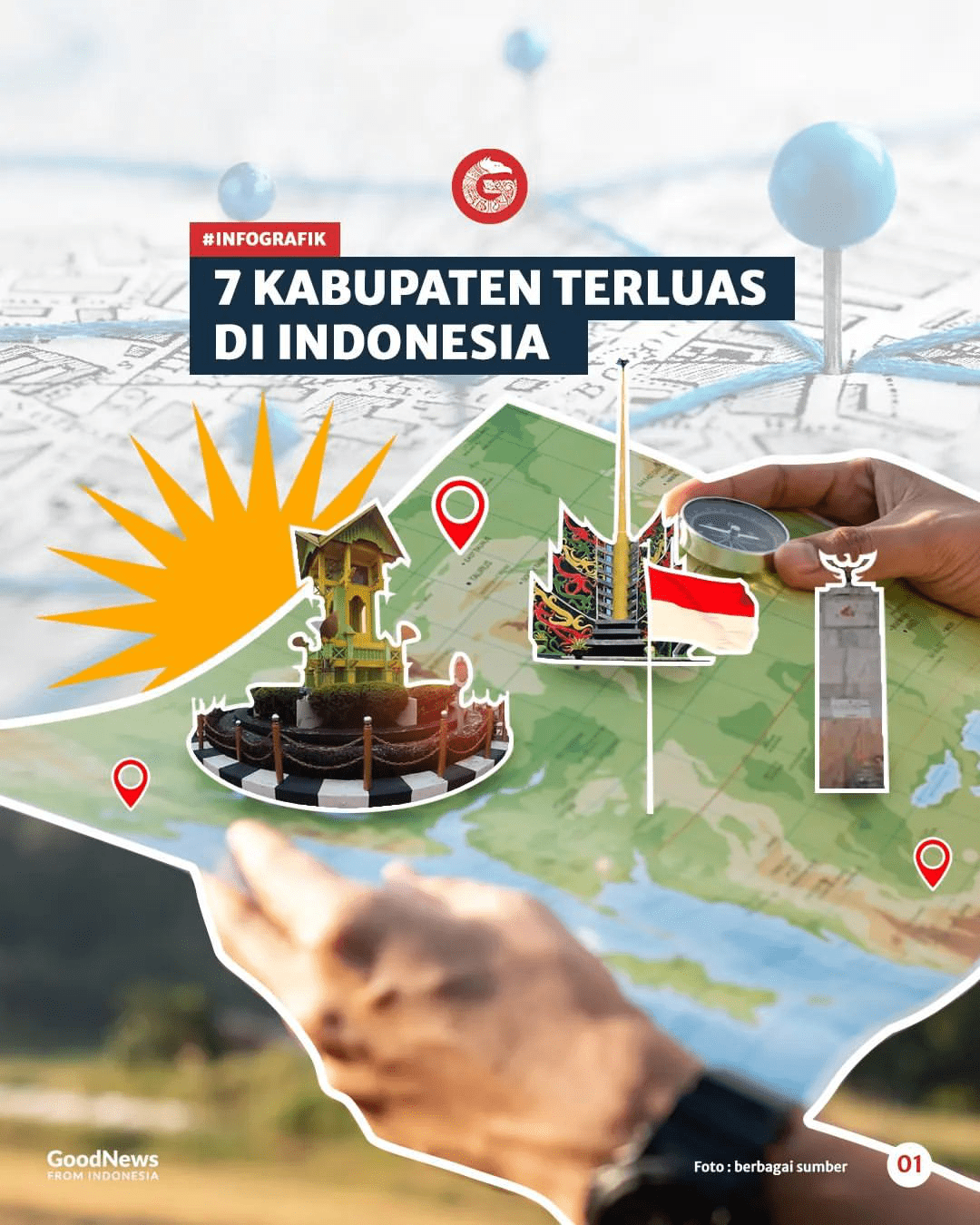 #INFOGRAFIK

7 KABUPATEN TERLUAS DI INDONESIA

GoodNews FROM INDONESIA

Foto : berbagai sumber

01