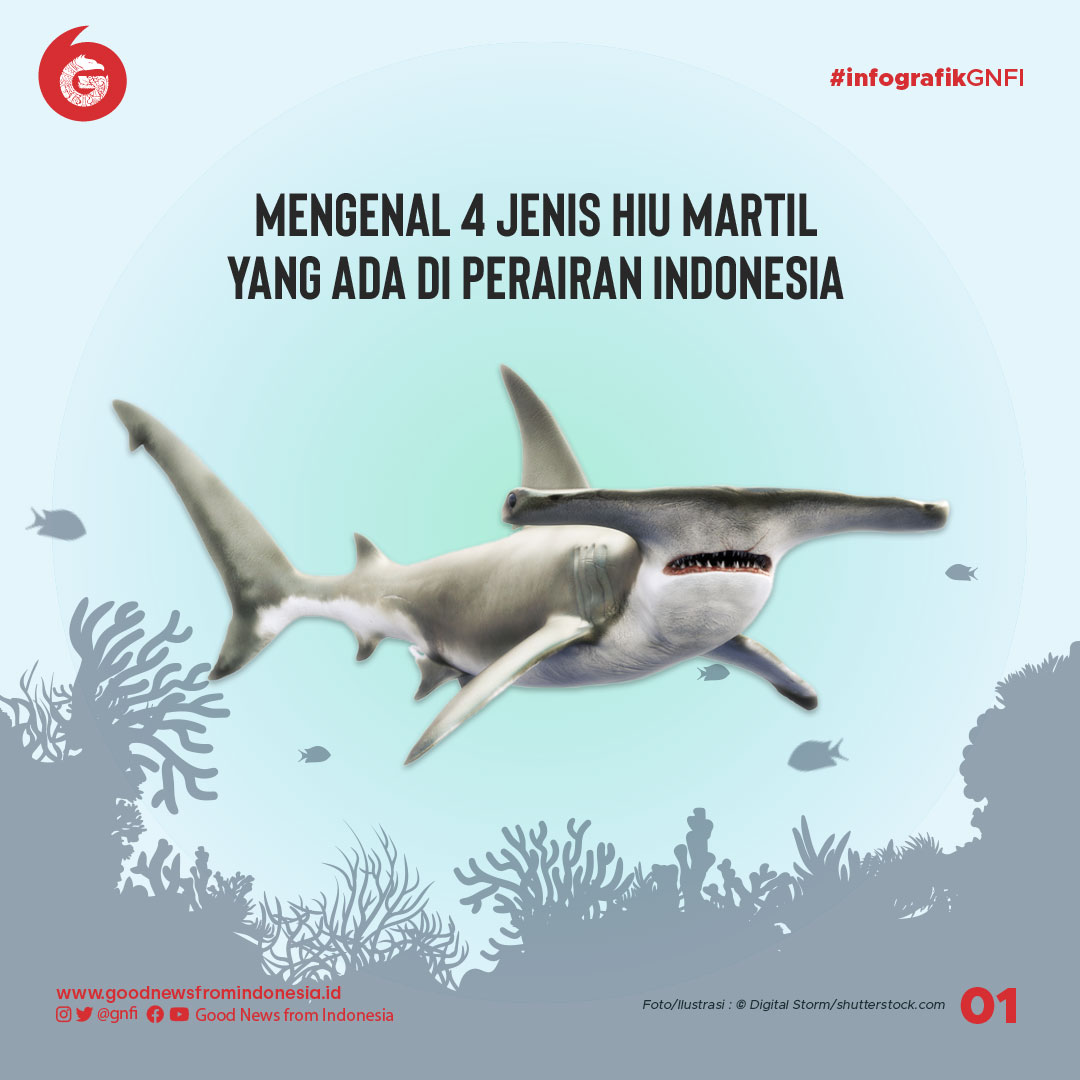 #infografikGNFI

MENGENAL 4 JENIS HIU MARTIL YANG ADA DI PERAIRAN INDONESIA

www.goodnewsfromindonesia.id
@gnfi Good News from Indonesia

Foto/Ilustrasi : © Digital Storm/shutterstock.com

01