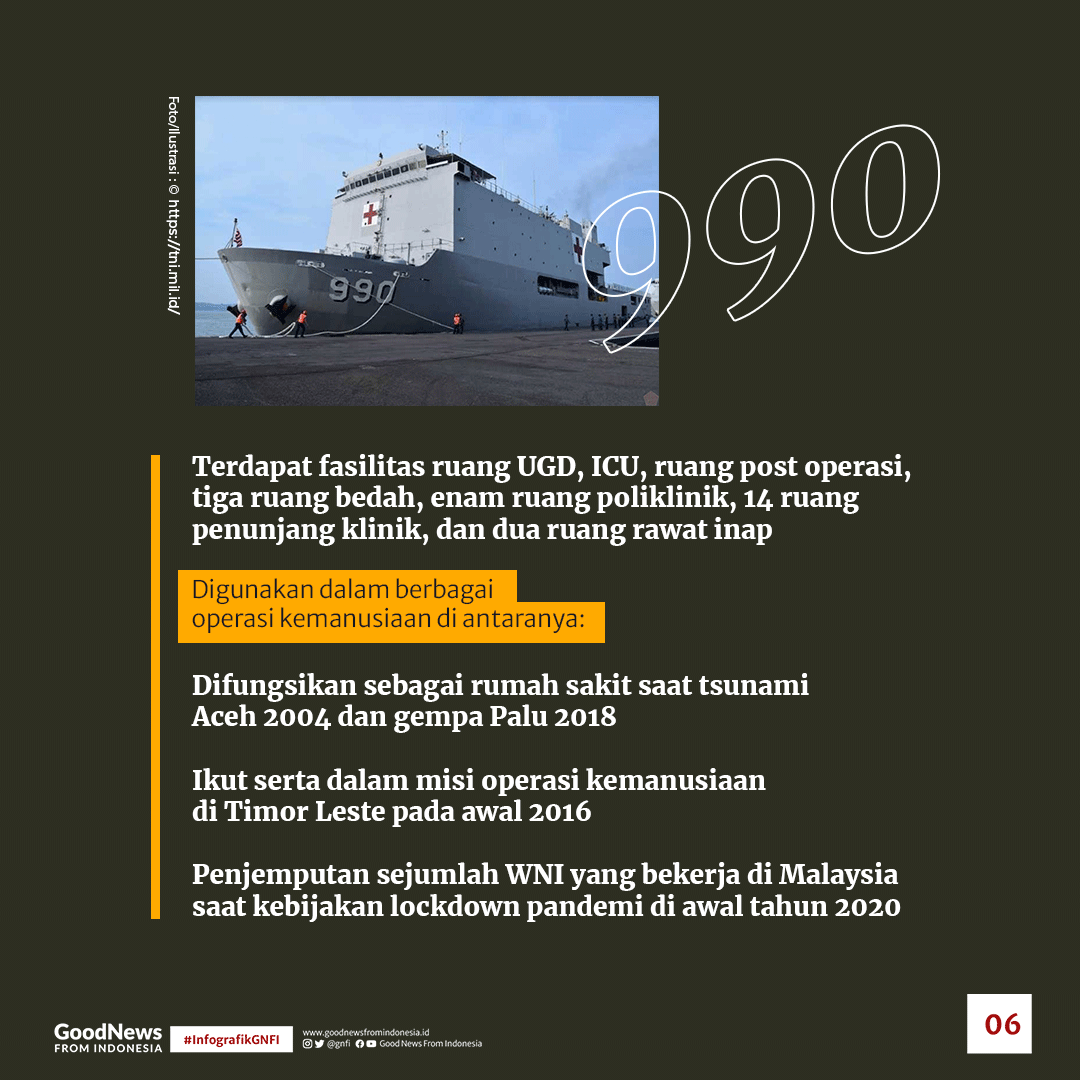 Foto/Ilustrasi : © https://tni.mil.id/

990

990

Terdapat fasilitas ruang UGD, ICU, ruang post operasi, tiga ruang bedah, enam ruang poliklinik, 14 ruang penunjang klinik, dan dua ruang rawat inap

Digunakan dalam berbagai operasi kemanusiaan di antaranya:

Difungsikan sebagai rumah sakit saat tsunami Aceh 2004 dan gempa Palu 2018

Ikut serta dalam misi operasi kemanusiaan di Timor Leste pada awal 2016

Penjemputan sejumlah WNI yang bekerja di Malaysia saat kebijakan lockdown pandemi di awal tahun 2020

GoodNews FROM INDONESIA #InfografikGNFI www.goodnewsfromindonesia.id @gnfi Good News From Indonesia

06