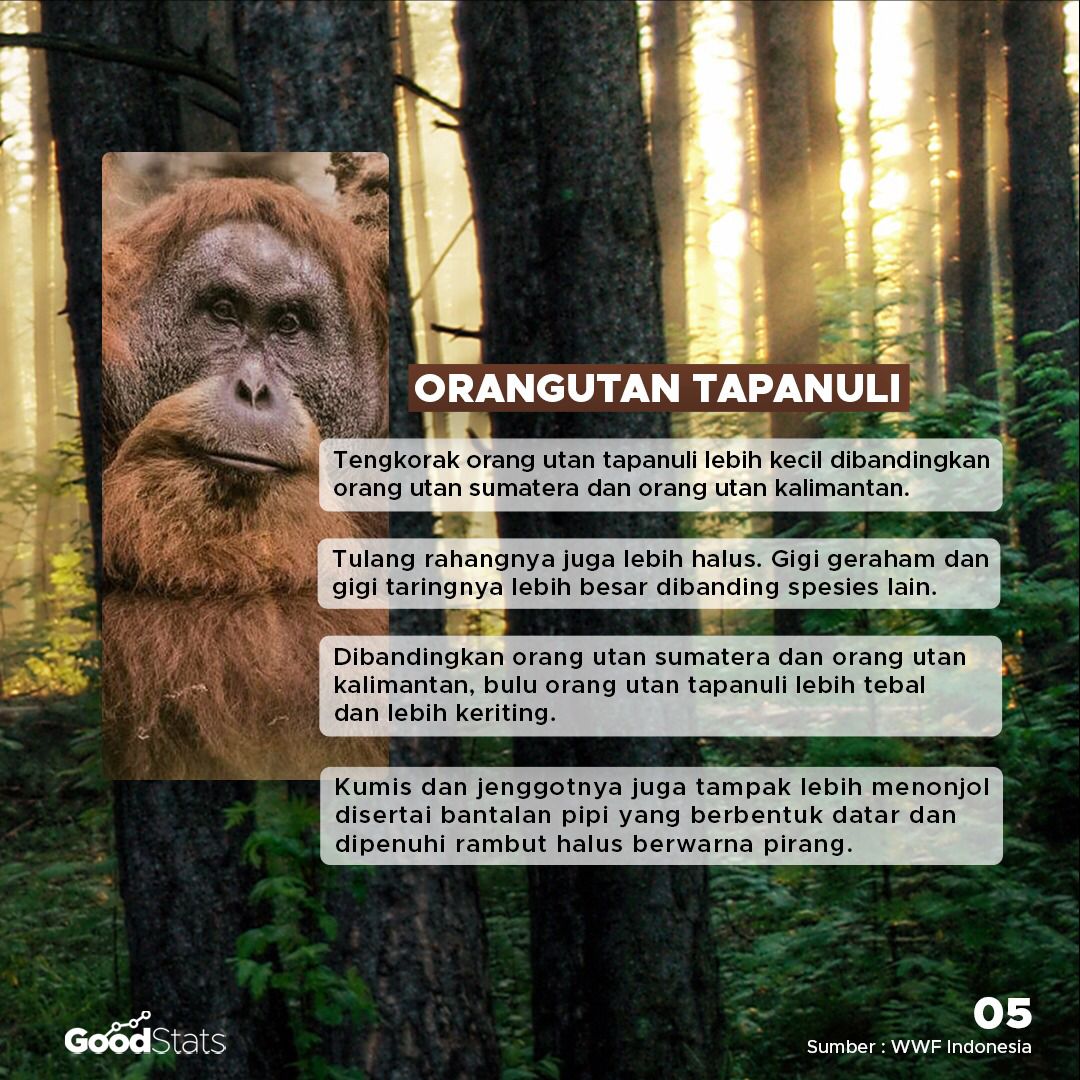 ORANGUTAN TAPANULI

Tengkorak orang utan tapanuli lebih kecil dibandingkan orang utan sumatera dan orang utan kalimantan.

Tulang rahangnya juga lebih halus. Gigi geraham dan gigi taringnya lebih besar dibanding spesies lain.

Dibandingkan orang utan sumatera dan orang utan kalimantan, bulu orang utan tapanuli lebih tebal dan lebih keriting.

Kumis dan jenggotnya juga tampak lebih menonjol disertai bantalan pipi yang berbentuk datar dan dipenuhi rambut halus berwarna pirang.

GoodStats

05

Sumber : WWF Indonesia