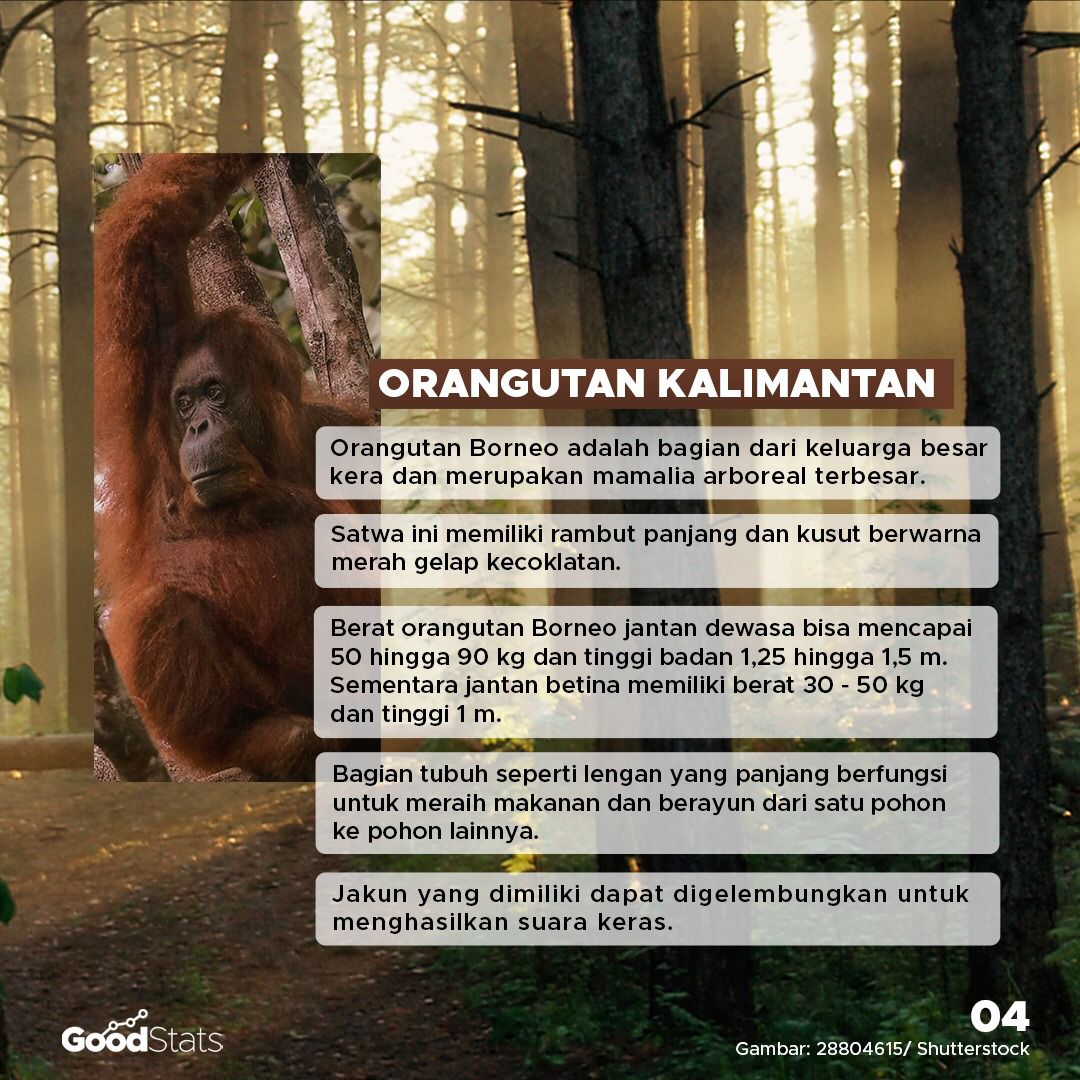 ORANGUTAN KALIMANTAN

Orangutan Borneo adalah bagian dari keluarga besar kera dan merupakan mamalia arboreal terbesar.

Satwa ini memiliki rambut panjang dan kusut berwarna merah gelap kecoklatan.

Berat orangutan Borneo jantan dewasa bisa mencapai 50 hingga 90 kg dan tinggi badan 1,25 hingga 1,5 m. Sementara jantan betina memiliki berat 30 - 50 kg dan tinggi 1 m.

Bagian tubuh seperti lengan yang panjang berfungsi untuk meraih makanan dan berayun dari satu pohon ke pohon lainnya.

Jakun yang dimiliki dapat digelembungkan untuk menghasilkan suara keras.

GoodStats

04

Gambar: 28804615/ Shutterstock