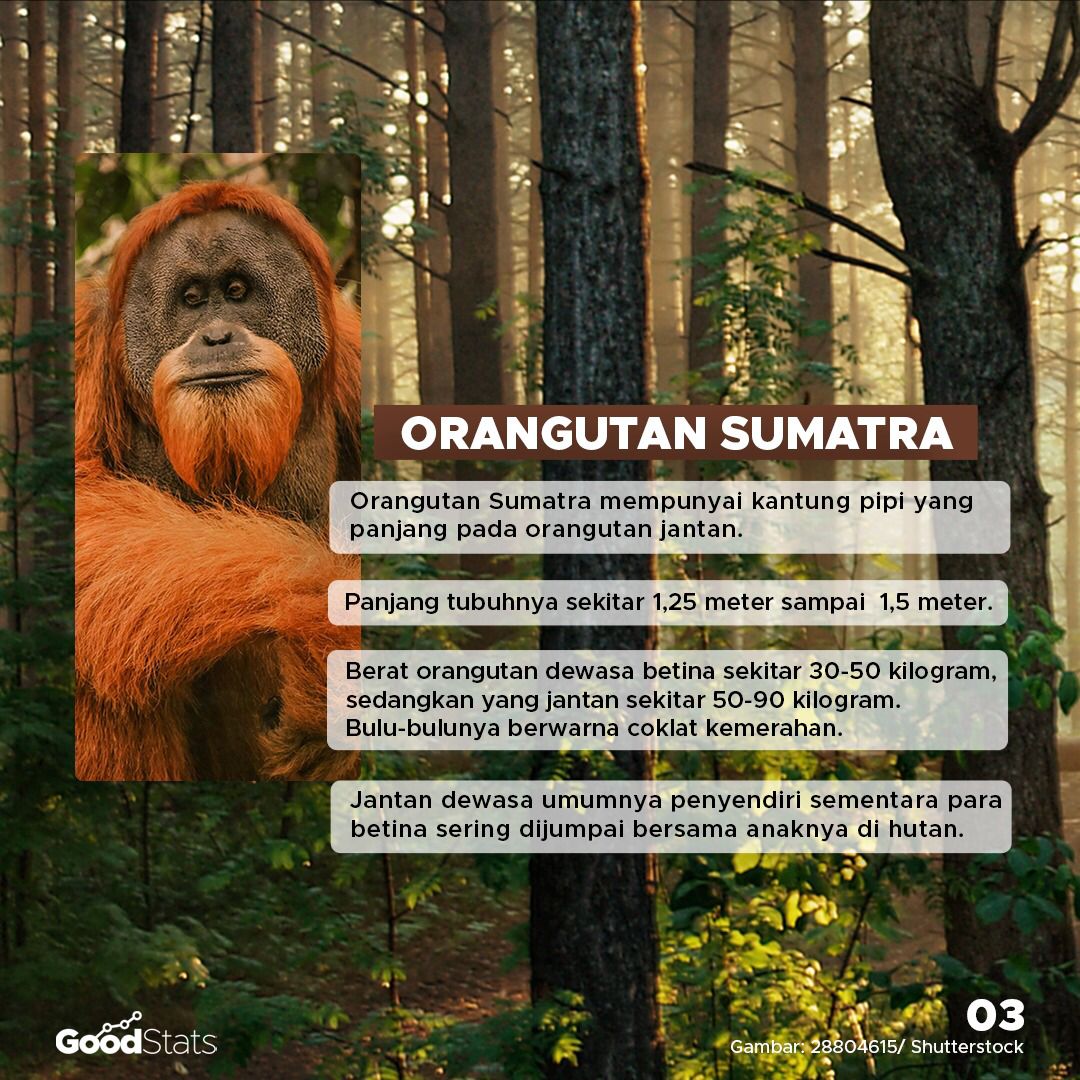 ORANGUTAN SUMATRA

Orangutan Sumatra mempunyai kantung pipi yang panjang pada orangutan jantan.

Panjang tubuhnya sekitar 1,25 meter sampai 1,5 meter.

Berat orangutan dewasa betina sekitar 30-50 kilogram, sedangkan yang jantan sekitar 50-90 kilogram. Bulu-bulunya berwarna coklat kemerahan.

Jantan dewasa umumnya penyendiri sementara para betina sering dijumpai bersama anaknya di hutan.

GoodStats

03

Gambar: 28804615/ Shutterstock