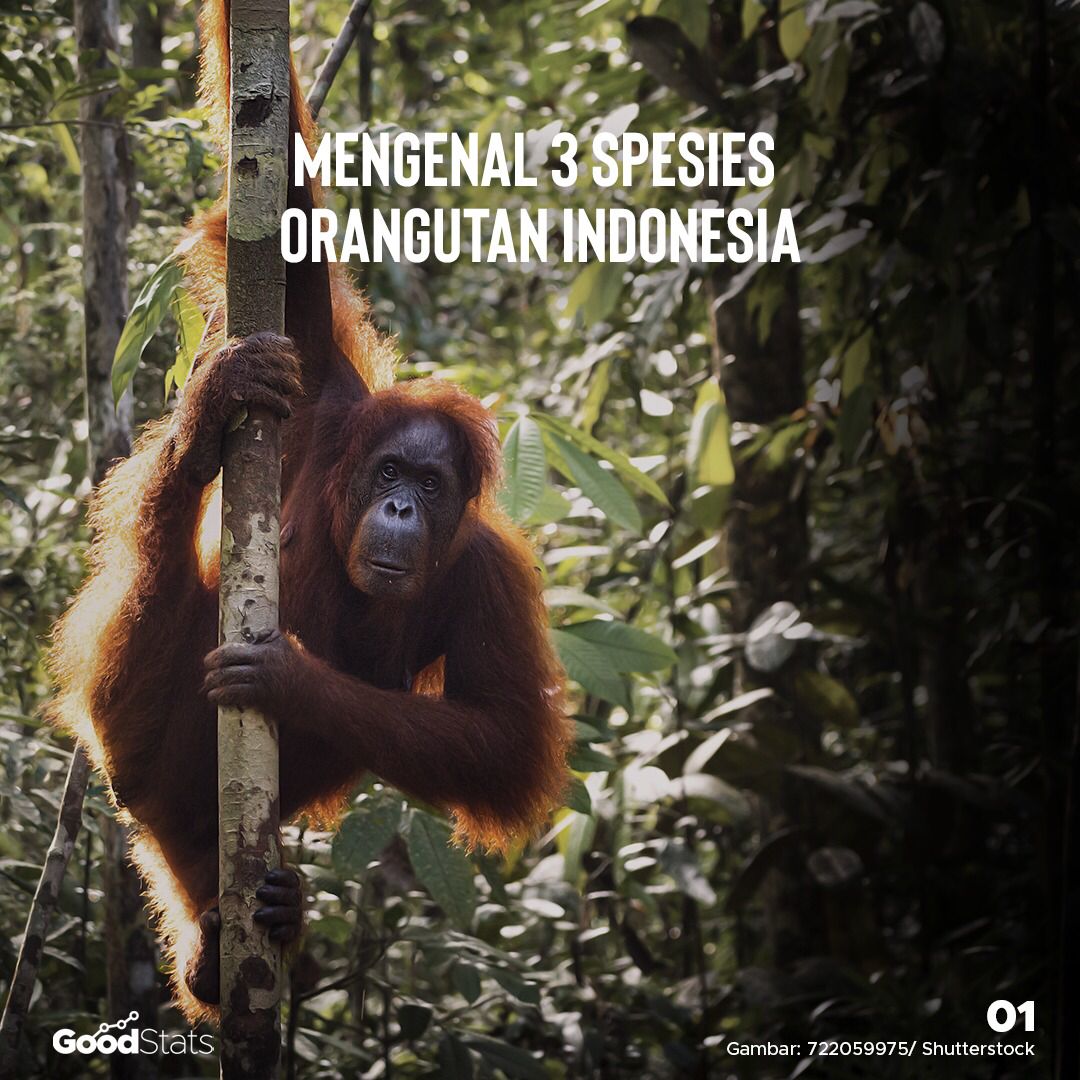 MENGENAL 3 SPESIES ORANGUTAN INDONESIA

GoodStats

01

Gambar: 722059975/ Shutterstock