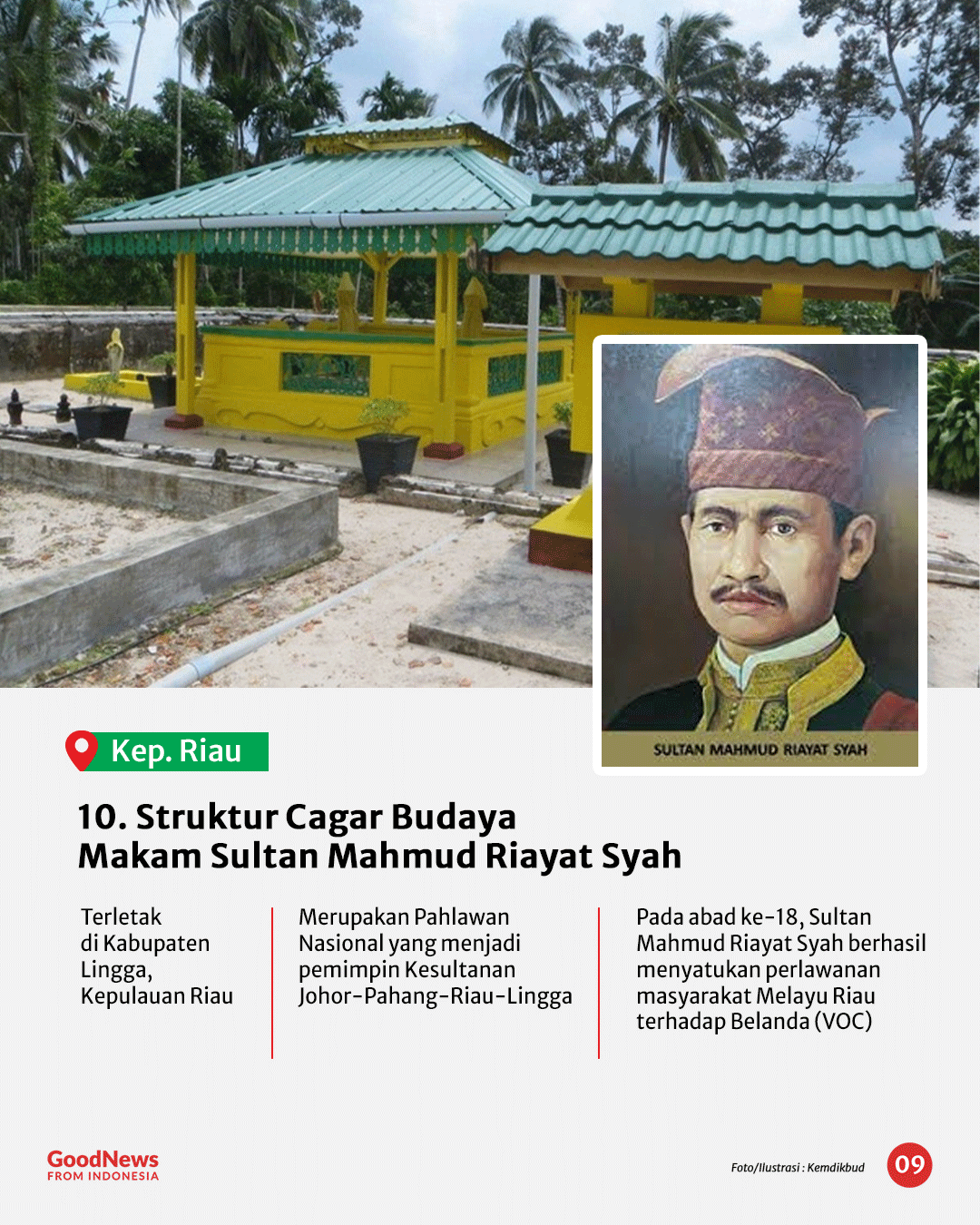 SULTAN MAHMUD RIAYAT SYAH

Kep. Riau

10. Struktur Cagar Budaya
Makam Sultan Mahmud Riayat Syah

Terletak di Kabupaten Lingga, Kepulauan Riau

Merupakan Pahlawan Nasional yang menjadi pemimpin Kesultanan Johor-Pahang-Riau-Lingga

Pada abad ke-18, Sultan Mahmud Riayat Syah berhasil menyatukan perlawanan masyarakat Melayu Riau terhadap Belanda (VOC)

GoodNews
FROM INDONESIA

Foto/Ilustrasi : Kemdikbud

09