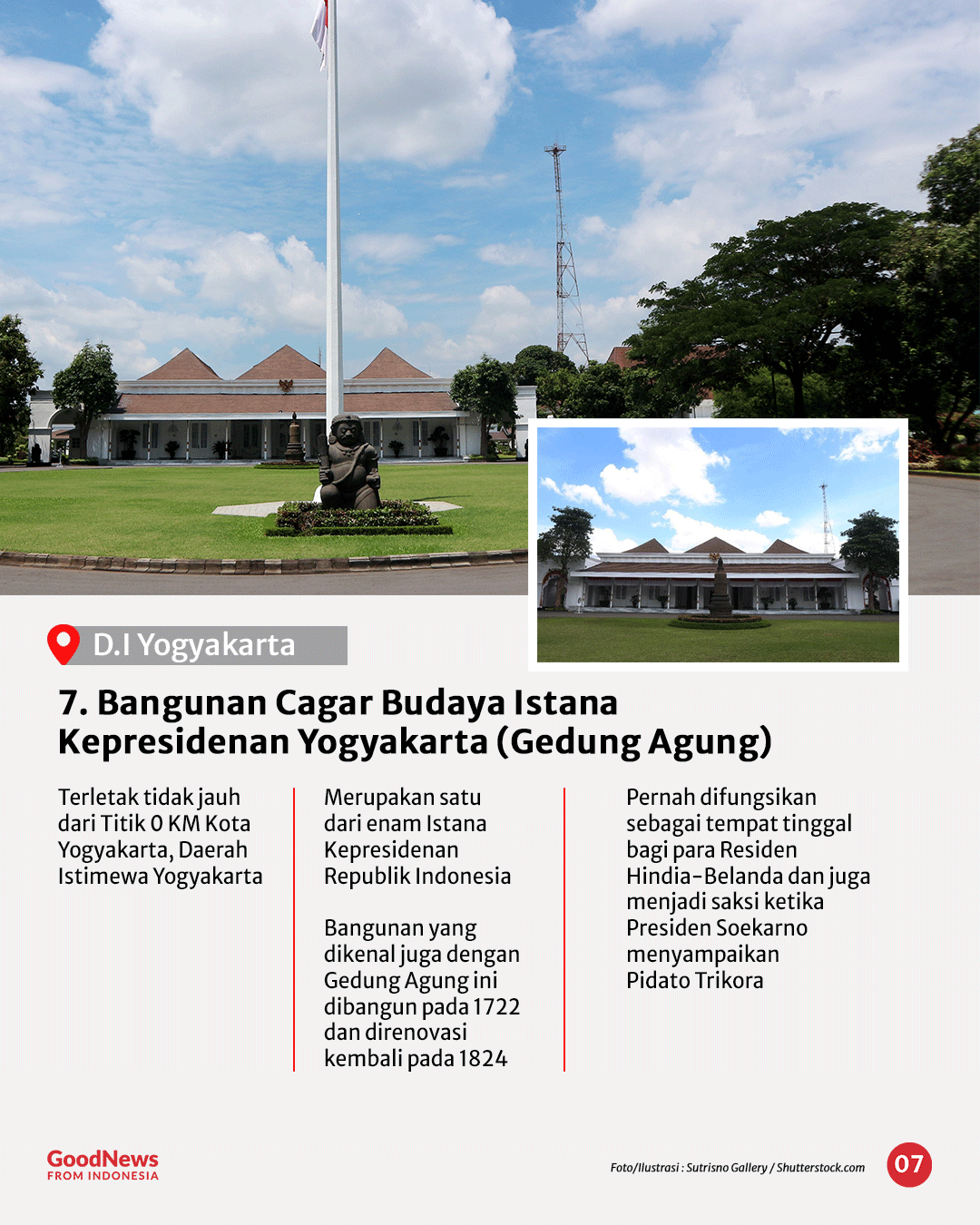 D.I Yogyakarta

7. Bangunan Cagar Budaya Istana Kepresidenan Yogyakarta (Gedung Agung)

Terletak tidak jauh dari Titik 0 KM Kota Yogyakarta, Daerah Istimewa Yogyakarta

Merupakan satu dari enam Istana Kepresidenan Republik Indonesia

Bangunan yang dikenal juga dengan Gedung Agung ini dibangun pada 1722 dan direnovasi kembali pada 1824

Pernah difungsikan sebagai tempat tinggal bagi para Residen Hindia-Belanda dan juga menjadi saksi ketika Presiden Soekarno menyampaikan Pidato Trikora

GoodNews FROM INDONESIA

Foto/Ilustrasi : Sutrisno Gallery / Shutterstock.com

07