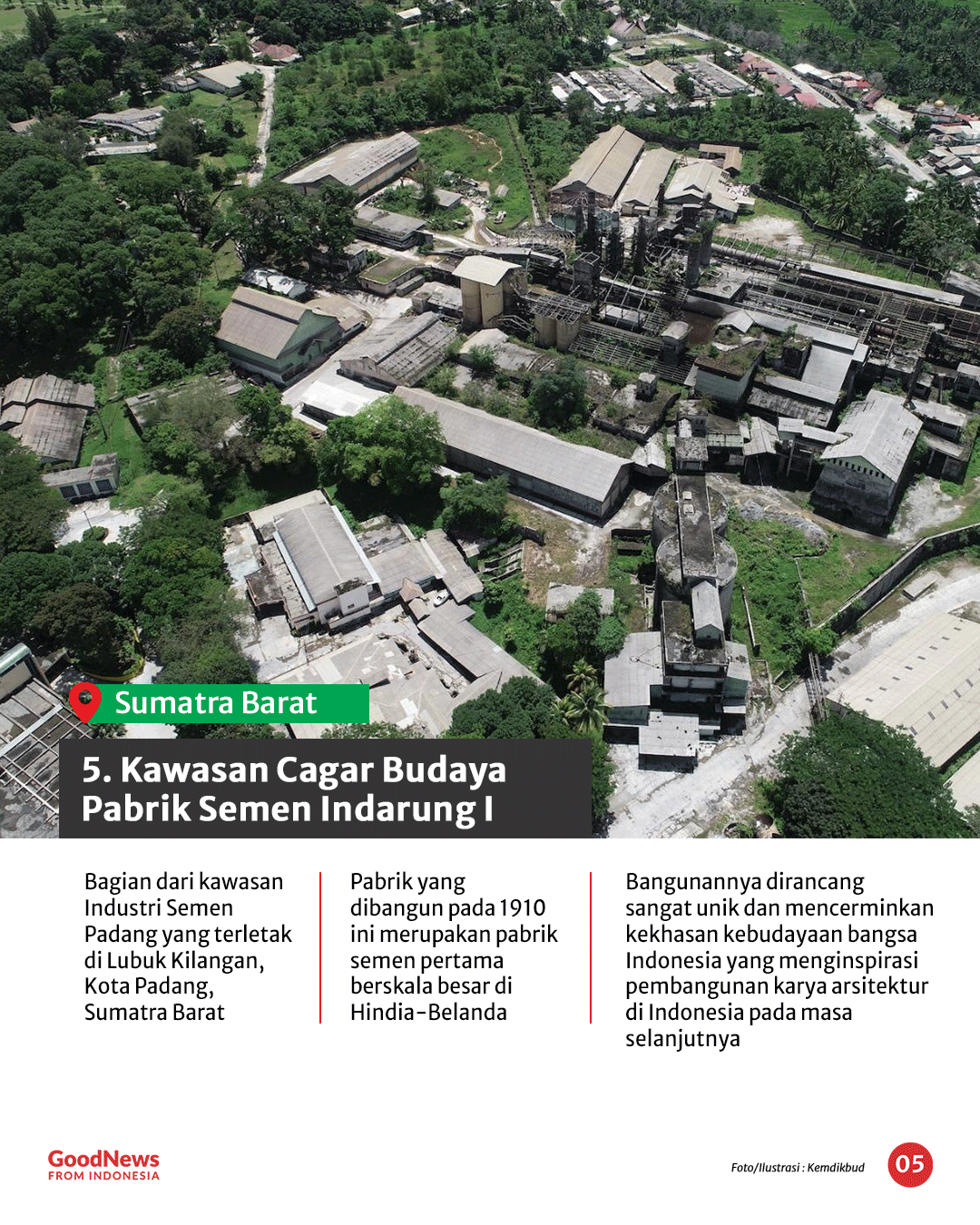 Sumatra Barat

5. Kawasan Cagar Budaya Pabrik Semen Indarung I

Bagian dari kawasan Industri Semen Padang yang terletak di Lubuk Kilangan, Kota Padang, Sumatra Barat

Pabrik yang dibangun pada 1910 ini merupakan pabrik semen pertama berskala besar di Hindia-Belanda

Bangunannya dirancang sangat unik dan mencerminkan kekhasan kebudayaan bangsa Indonesia yang menginspirasi pembangunan karya arsitektur di Indonesia pada masa selanjutnya

GoodNews FROM INDONESIA

Foto/Ilustrasi : Kemdikbud

05