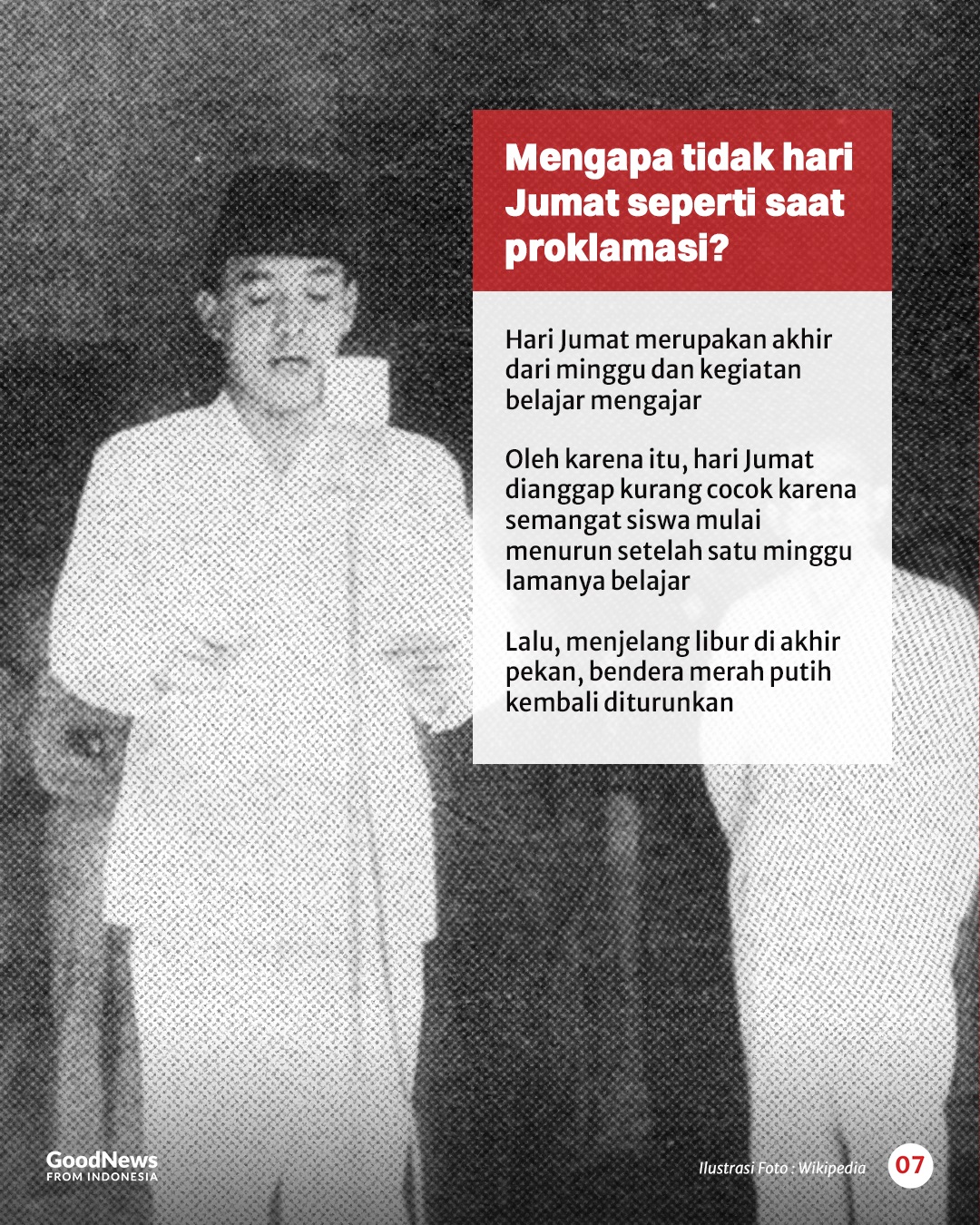 Mengapa tidak hari Jumat seperti saat proklamasi?

Hari Jumat merupakan akhir dari minggu dan kegiatan belajar mengajar

Oleh karena itu, hari Jumat dianggap kurang cocok karena semangat siswa mulai menurun setelah satu minggu lamanya belajar

Lalu, menjelang libur di akhir pekan, bendera merah putih kembali diturunkan

GoodNews FROM INDONESIA

Ilustrasi Foto : Wikipedia

07