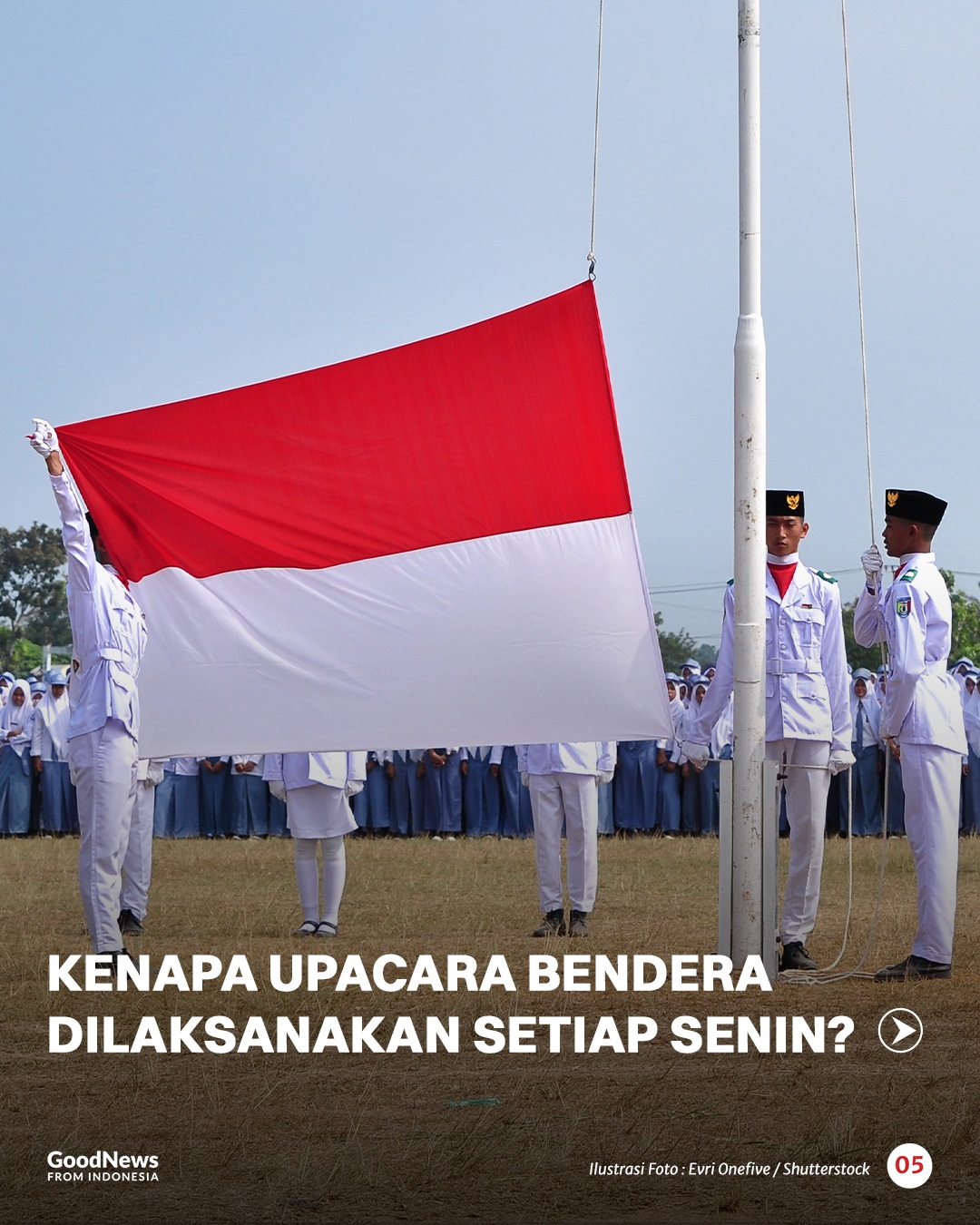 KENAPA UPACARA BENDERA DILAKSANAKAN SETIAP SENIN?

GoodNews
FROM INDONESIA

Ilustrasi Foto : Evri Onefive / Shutterstock

05