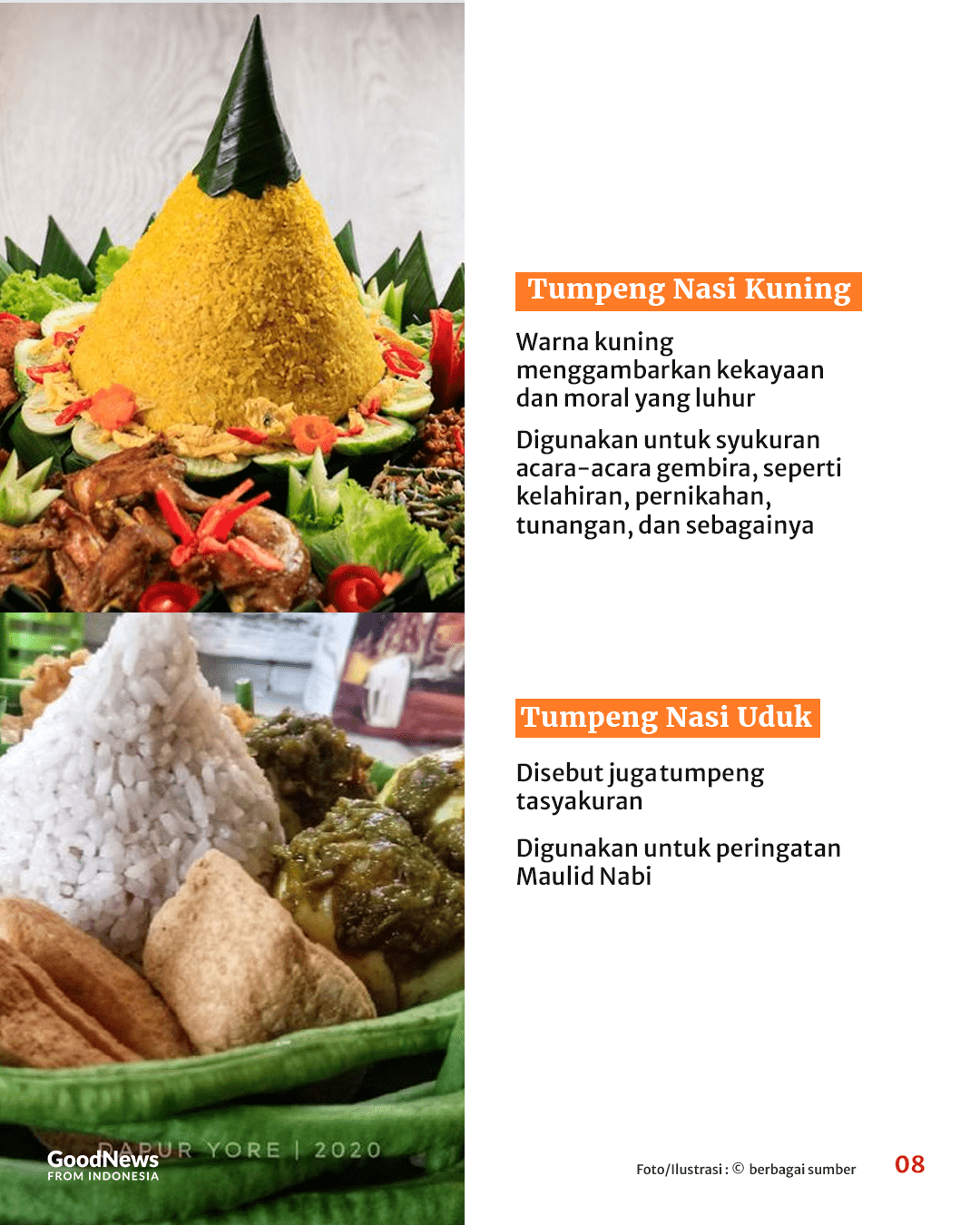 Tumpeng Nasi Kuning

Warna kuning menggambarkan kekayaan dan moral yang luhur

Digunakan untuk syukuran acara-acara gembira, seperti kelahiran, pernikahan, tunangan, dan sebagainya

Tumpeng Nasi Uduk

Disebut juga tumpeng tasyakuran

Digunakan untuk peringatan Maulid Nabi

DAPUR YORE | 2020

GoodNews FROM INDONESIA

Foto/Ilustrasi : © berbagai sumber

08