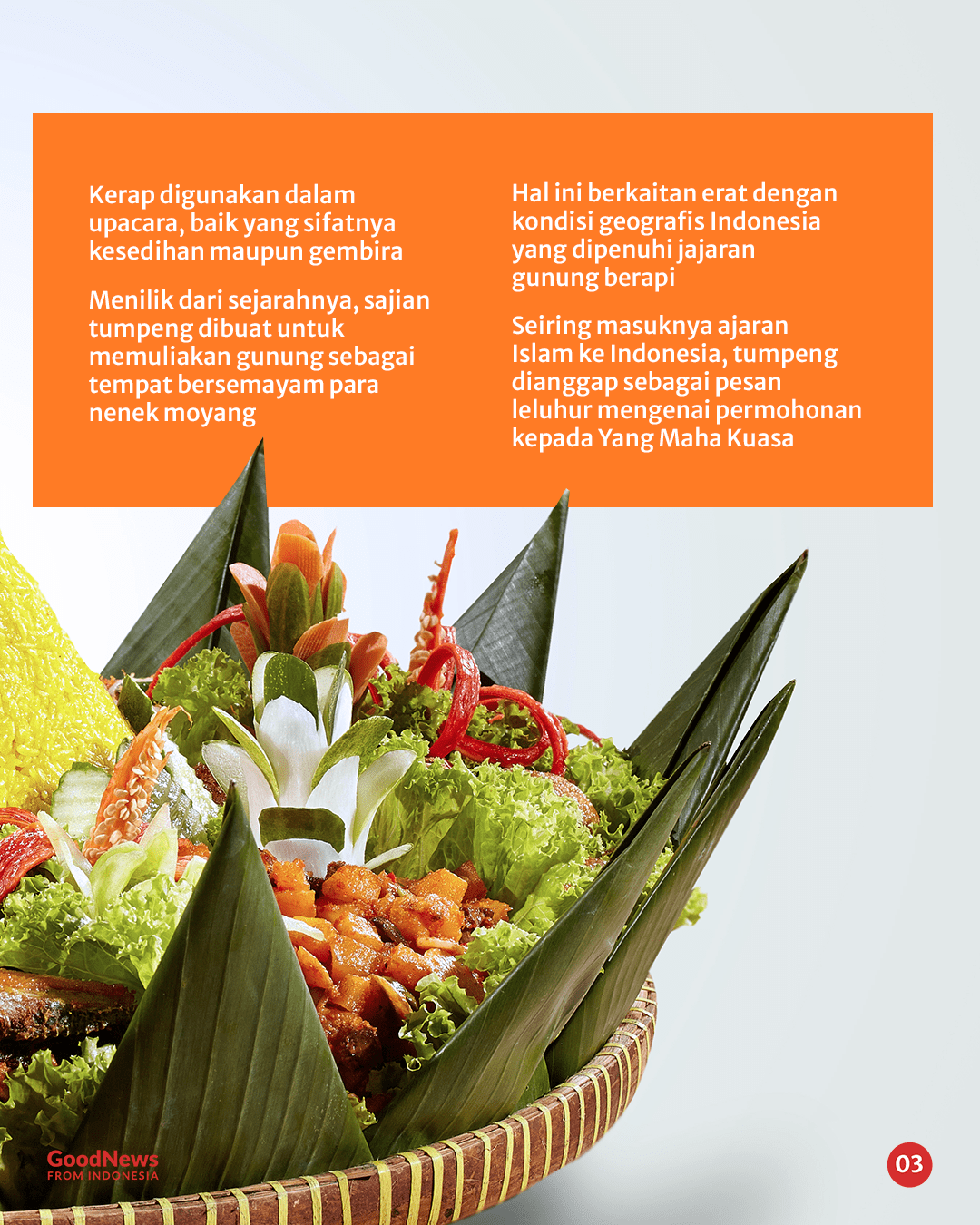 Kerap digunakan dalam upacara, baik yang sifatnya kesedihan maupun gembira

Menilik dari sejarahnya, sajian tumpeng dibuat untuk memuliakan gunung sebagai tempat bersemayam para nenek moyang

Hal ini berkaitan erat dengan kondisi geografis Indonesia yang dipenuhi jajaran gunung berapi

Seiring masuknya ajaran Islam ke Indonesia, tumpeng dianggap sebagai pesan leluhur mengenai permohonan kepada Yang Maha Kuasa

GoodNews
FROM INDONESIA

03