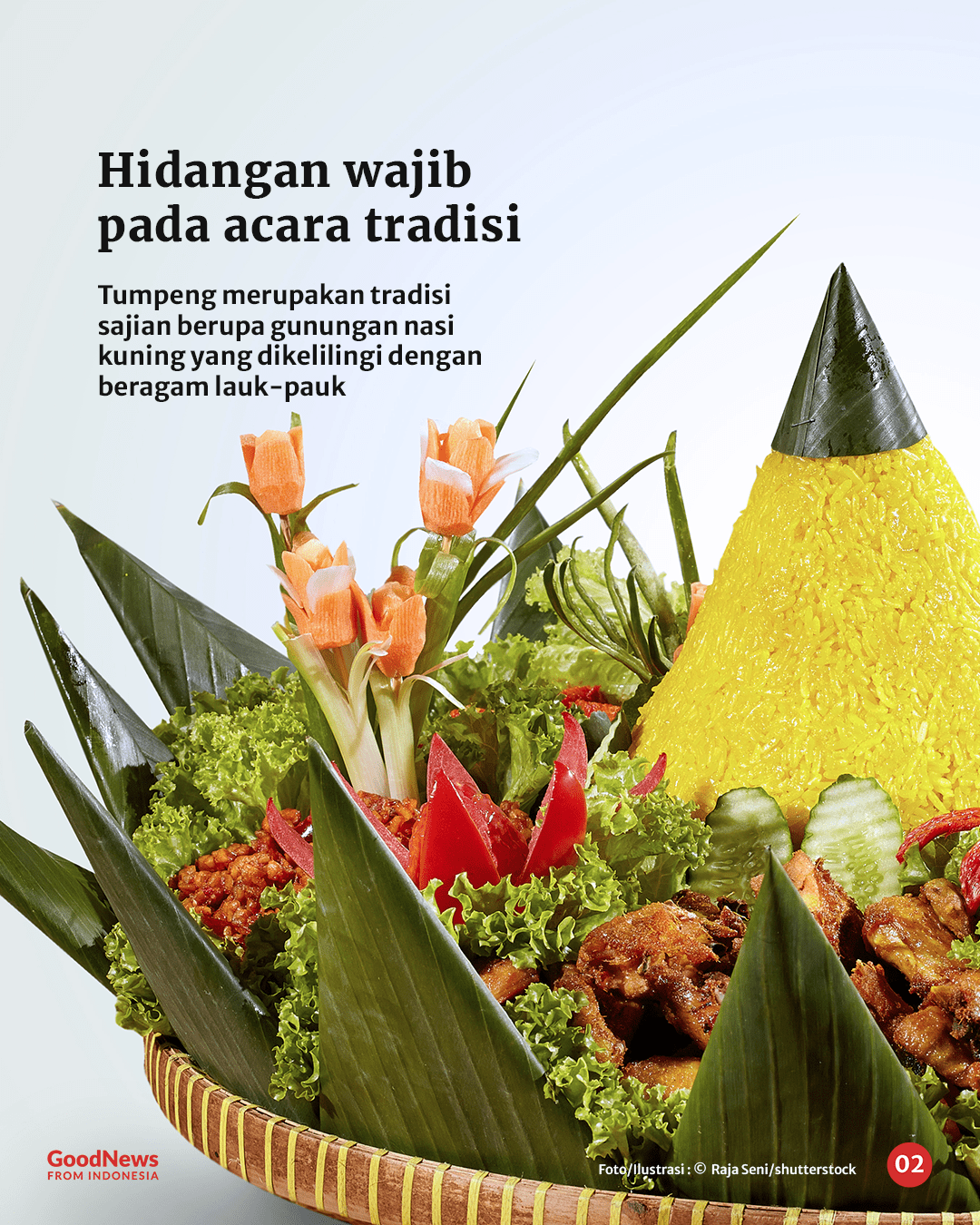 Hidangan wajib pada acara tradisi

Tumpeng merupakan tradisi sajian berupa gunungan nasi kuning yang dikelilingi dengan beragam lauk-pauk

GoodNews FROM INDONESIA

Foto/Ilustrasi : © Raja Seni/shutterstock

02