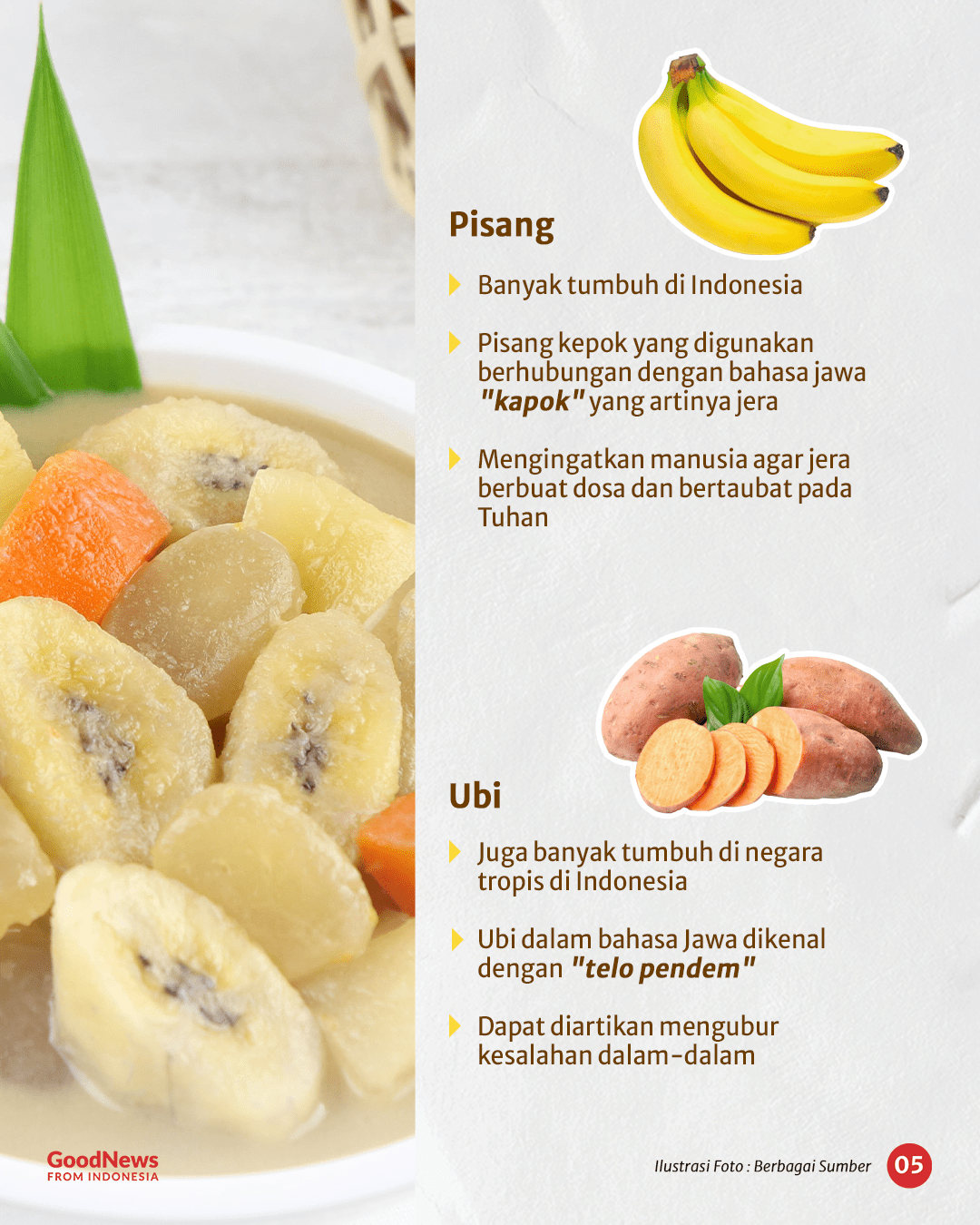 Pisang

Banyak tumbuh di Indonesia

Pisang kepok yang digunakan berhubungan dengan bahasa jawa "kapok" yang artinya jera

Mengingatkan manusia agar jera berbuat dosa dan bertaubat pada Tuhan

Ubi

Juga banyak tumbuh di negara tropis di Indonesia

Ubi dalam bahasa Jawa dikenal dengan "telo pendem"

Dapat diartikan mengubur kesalahan dalam-dalam

GoodNews FROM INDONESIA

Ilustrasi Foto : Berbagai Sumber

05