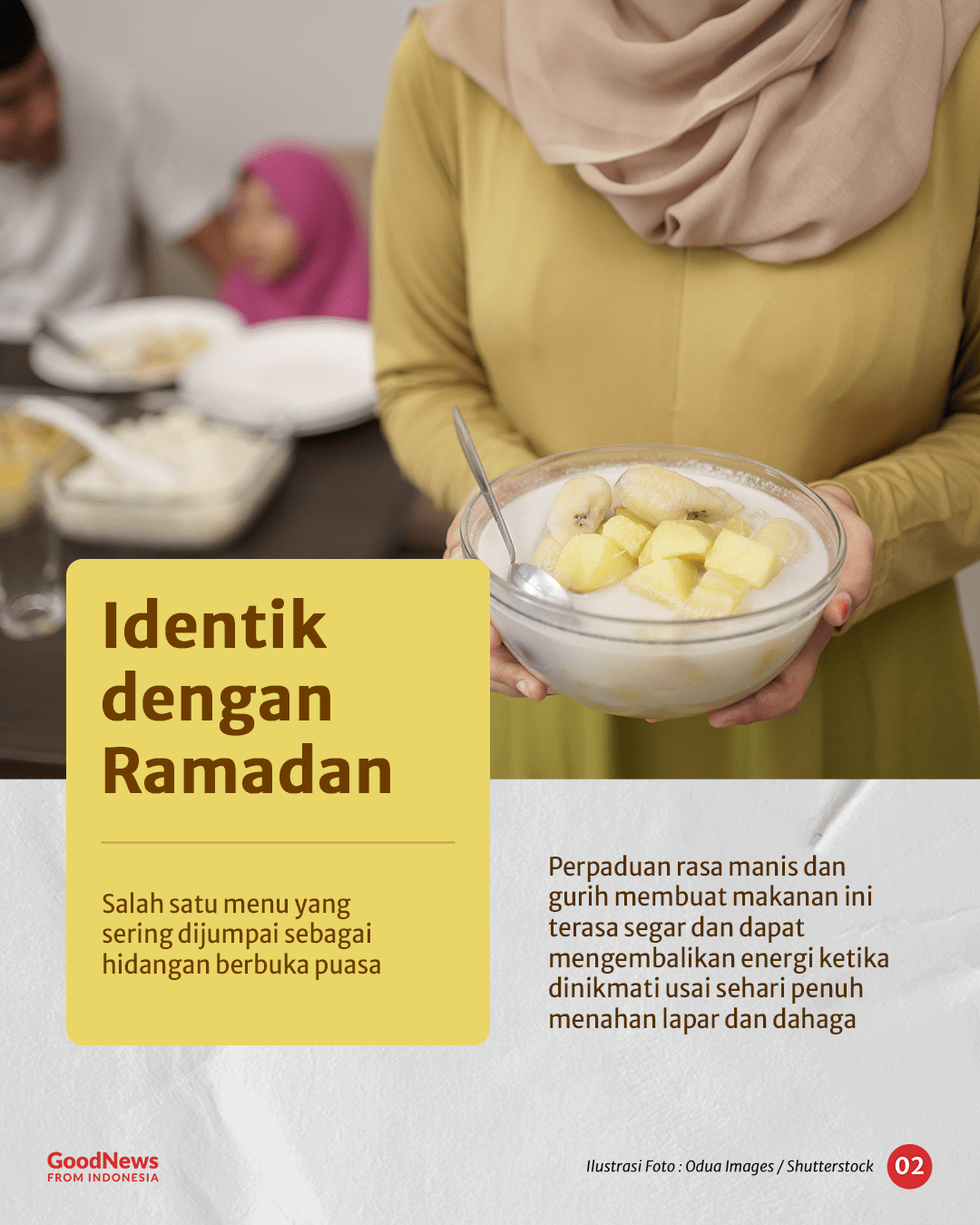 Identik dengan Ramadan

Salah satu menu yang sering dijumpai sebagai hidangan berbuka puasa

Perpaduan rasa manis dan gurih membuat makanan ini terasa segar dan dapat mengembalikan energi ketika dinikmati usai sehari penuh menahan lapar dan dahaga

GoodNews FROM INDONESIA

Ilustrasi Foto : Odua Images / Shutterstock

02