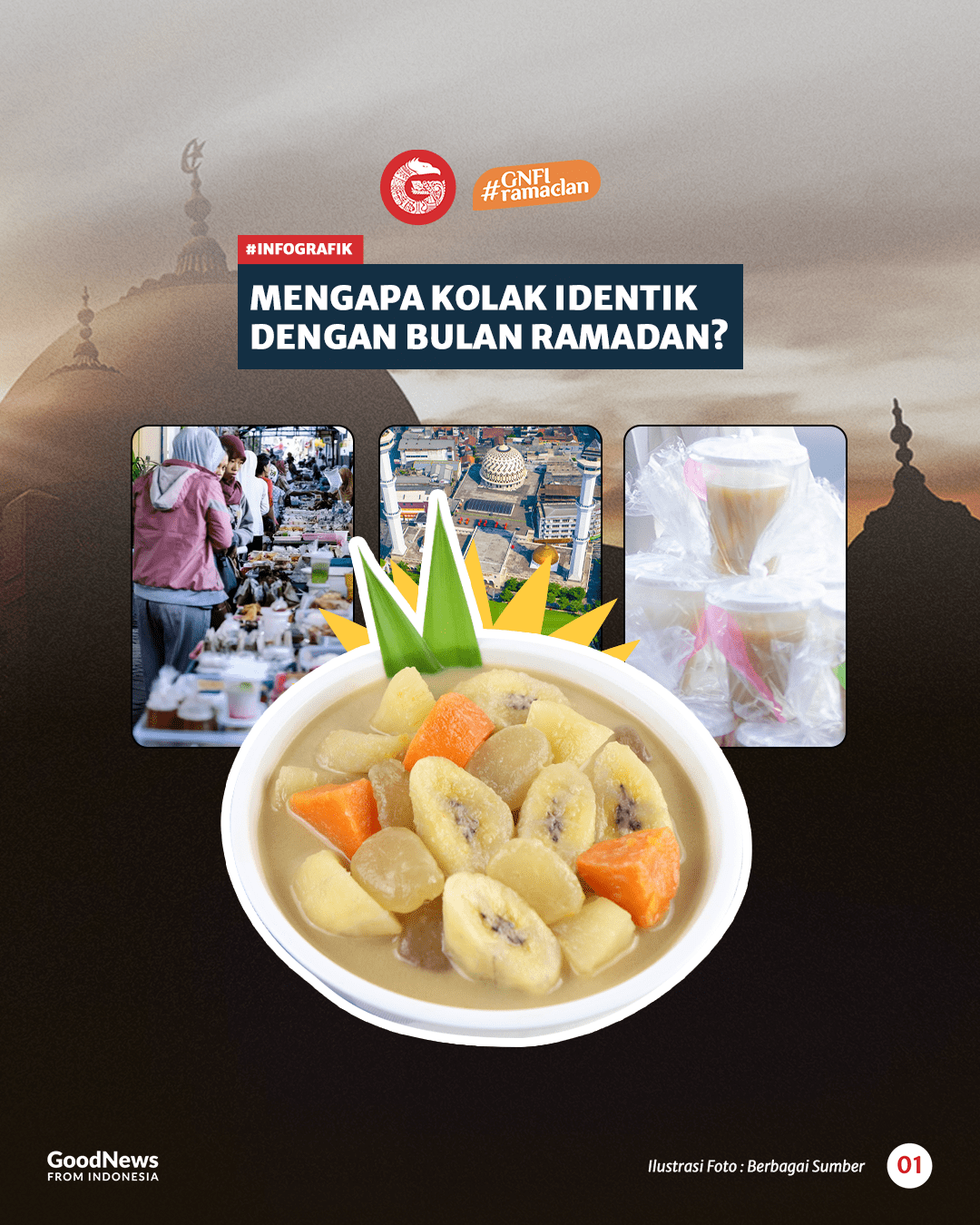 #GNFI ramadan

#INFOGRAFIK

MENGAPA KOLAK IDENTIK DENGAN BULAN RAMADAN?

GoodNews FROM INDONESIA

Ilustrasi Foto : Berbagai Sumber

01